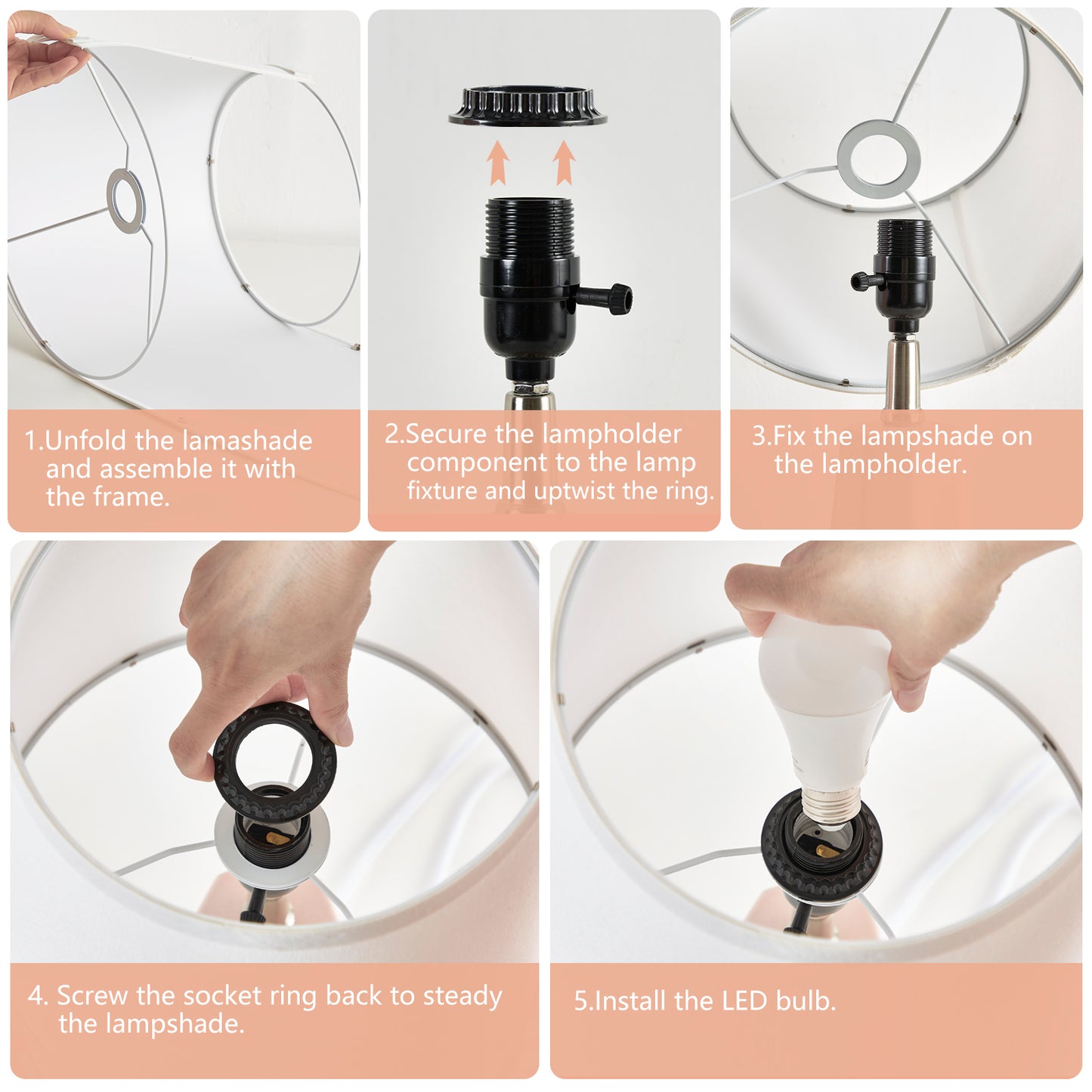 1.Unfold the lamashade and assemble it with the frame.

2.Secure the lampholder component to the lamp fixture and uptwist the ring.

3.Fix the lampshade on the lampholder.

4. Screw the socket ring back to steady the lampshade.

5.Install the LED bulb.