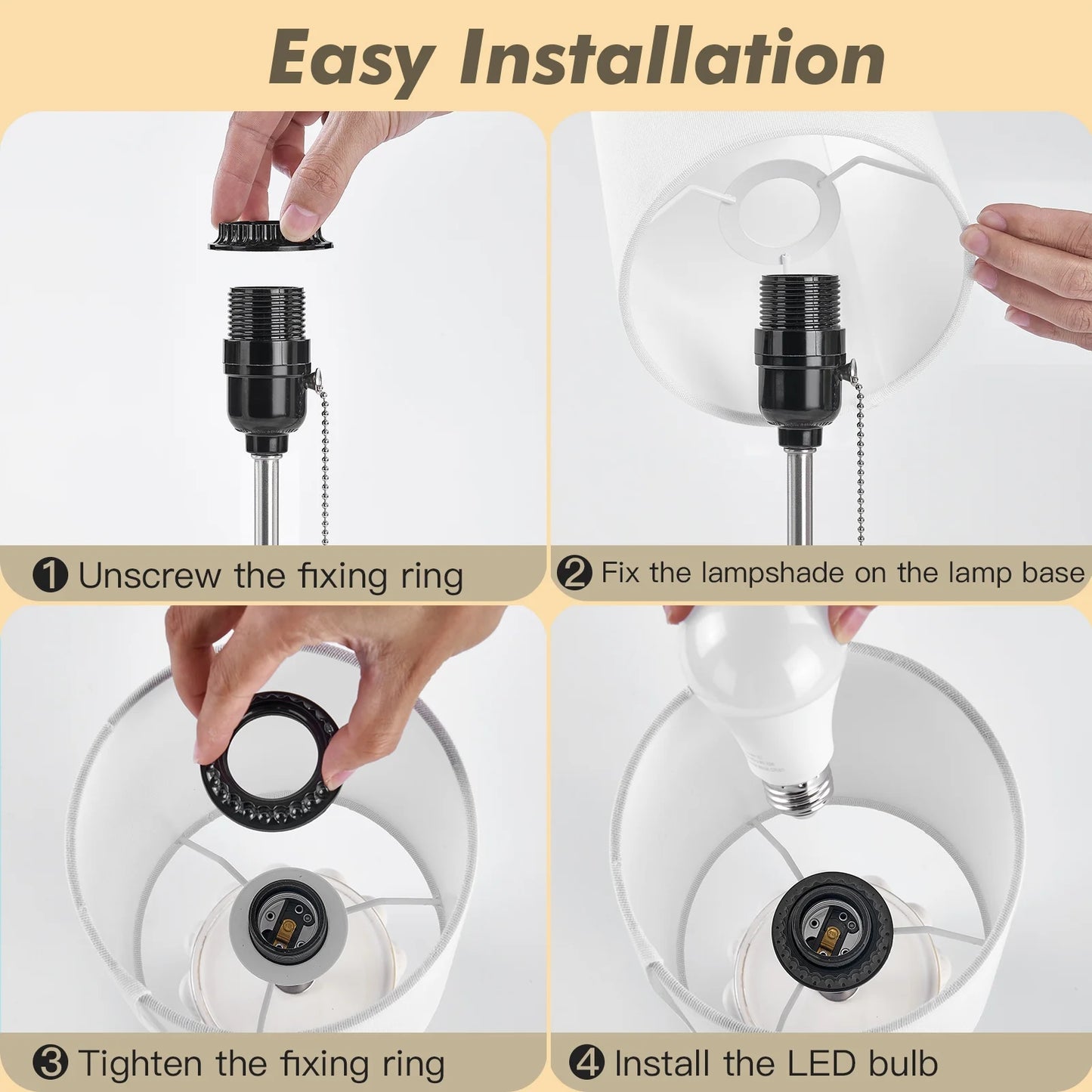 Easy Installation

❶ Unscrew the fixing ring

❷ Fix the lampshade on the lamp base

❸ Tighten the fixing ring

❹ Install the LED bulb