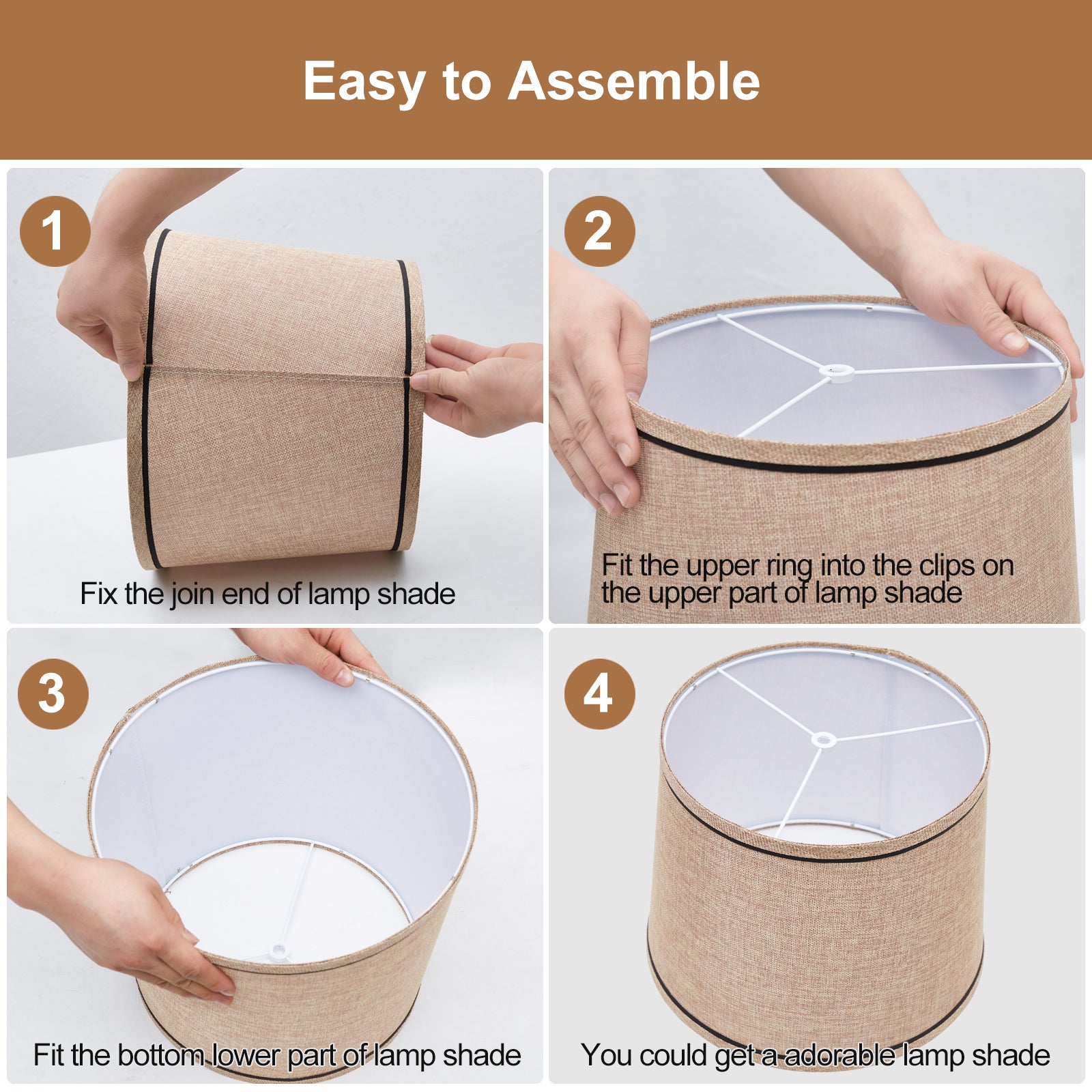 Easy to Assemble

1

Fix the join end of lamp shade

2

Fit the upper ring into the clips on the upper part of lamp shade

3

Fit the bottom lower part of lamp shade

4

You could get a adorable lamp shade