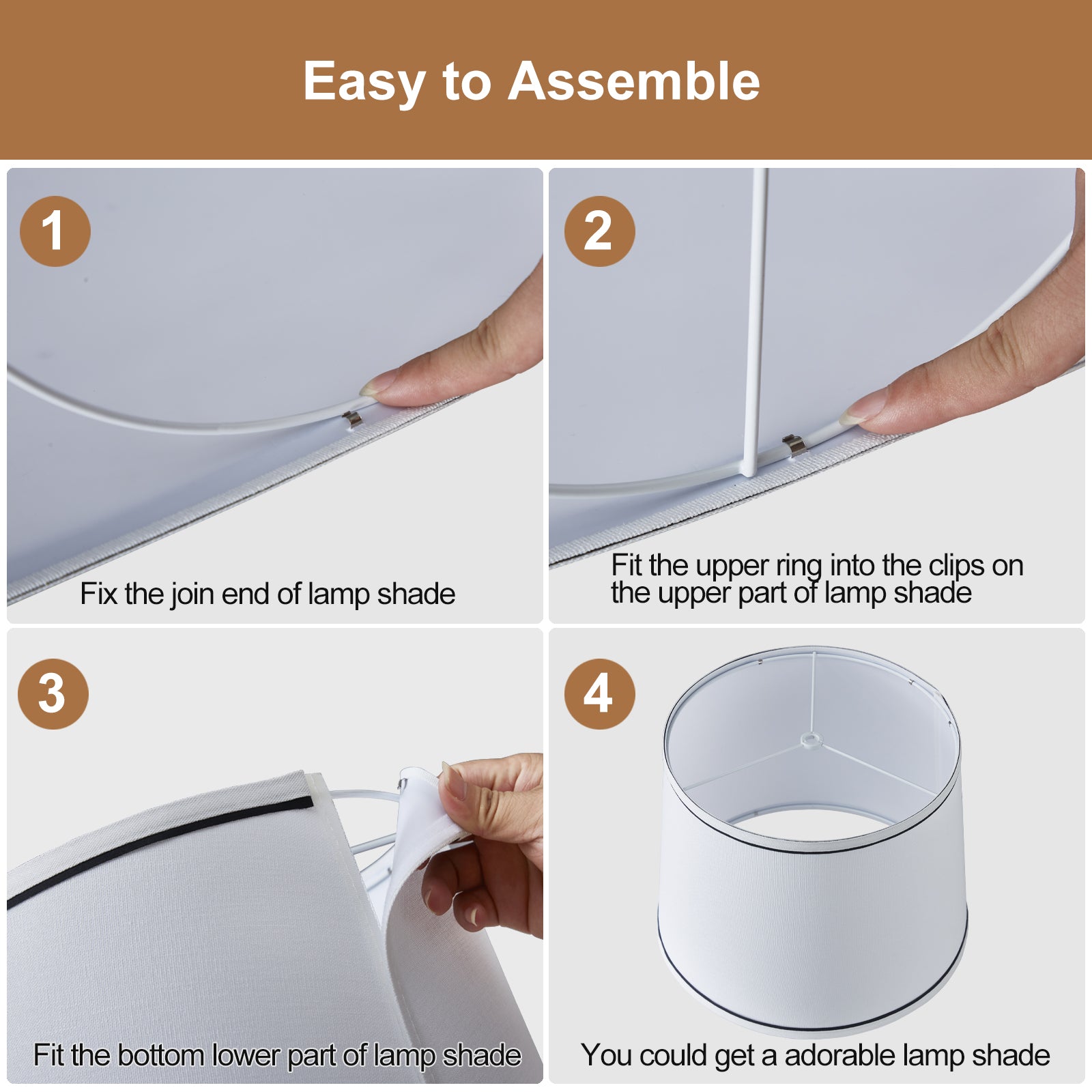 Easy to Assemble

1

Fix the join end of lamp shade

2

Fit the upper ring into the clips on the upper part of lamp shade

3

Fit the bottom lower part of lamp shade

4

You could get a adorable lamp shade