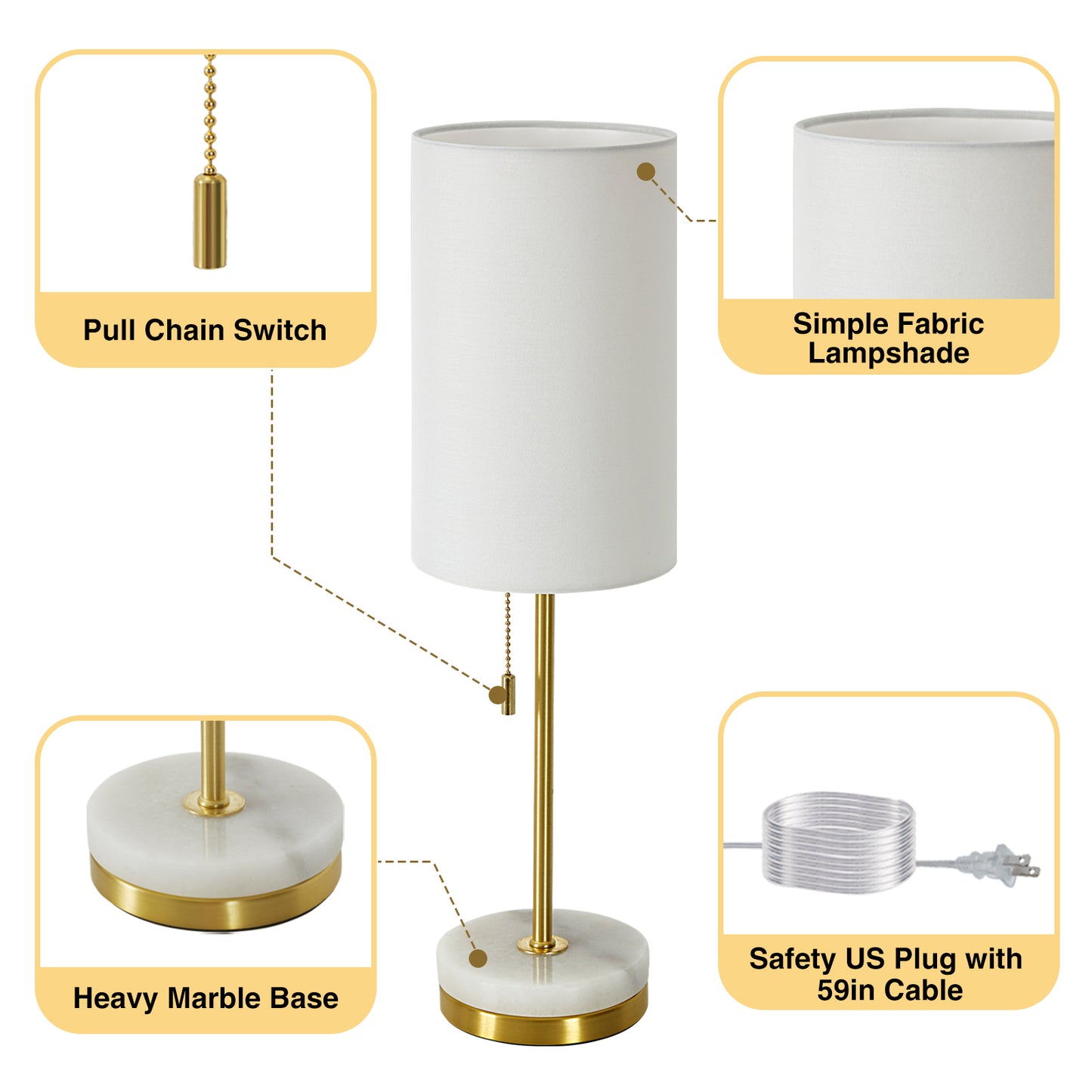 Pull Chain Switch

Simple Fabric Lampshade

Heavy Marble Base

Safety US Plug with 59in Cable