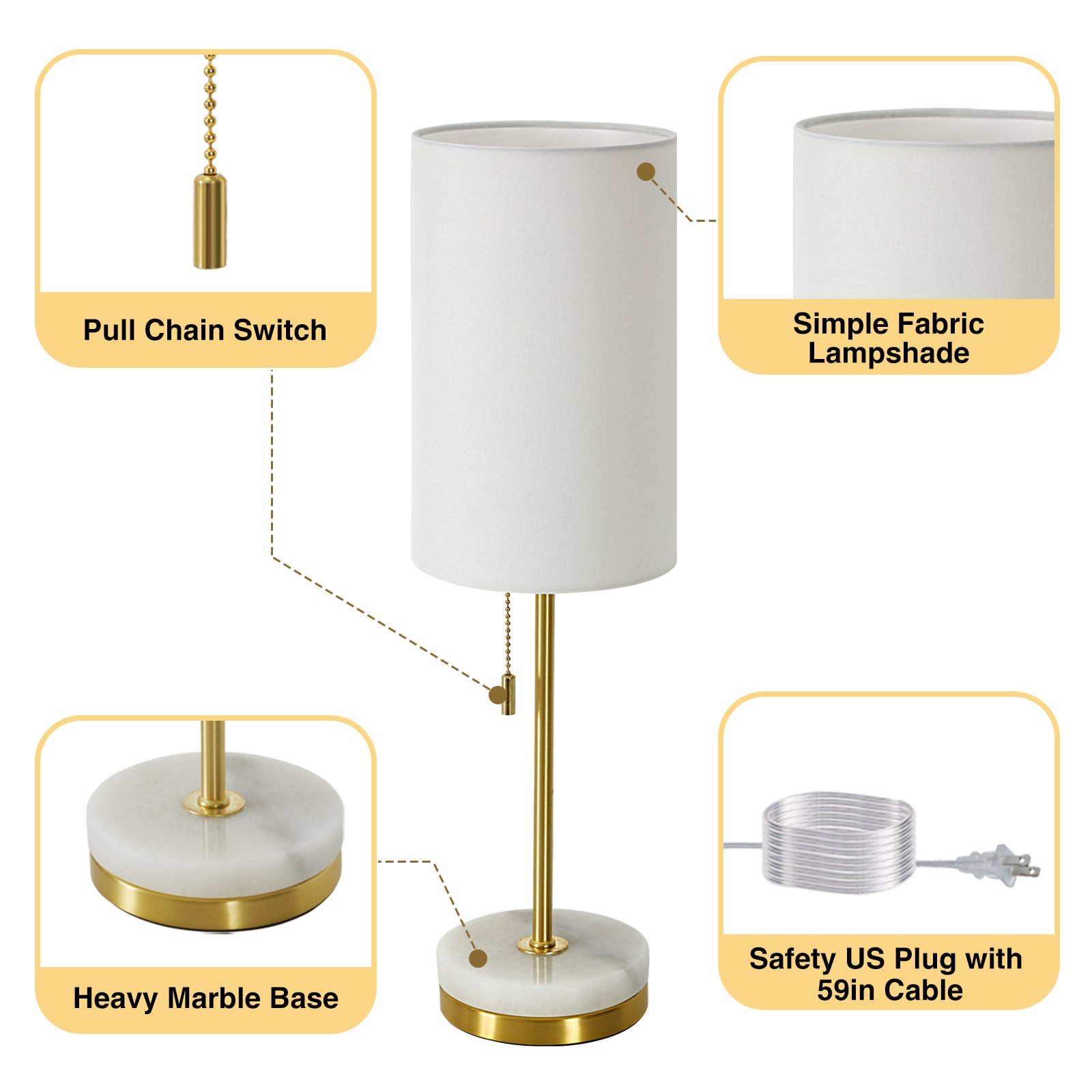 Pull Chain Switch

Simple Fabric Lampshade

Heavy Marble Base

Safety US Plug with 59in Cable