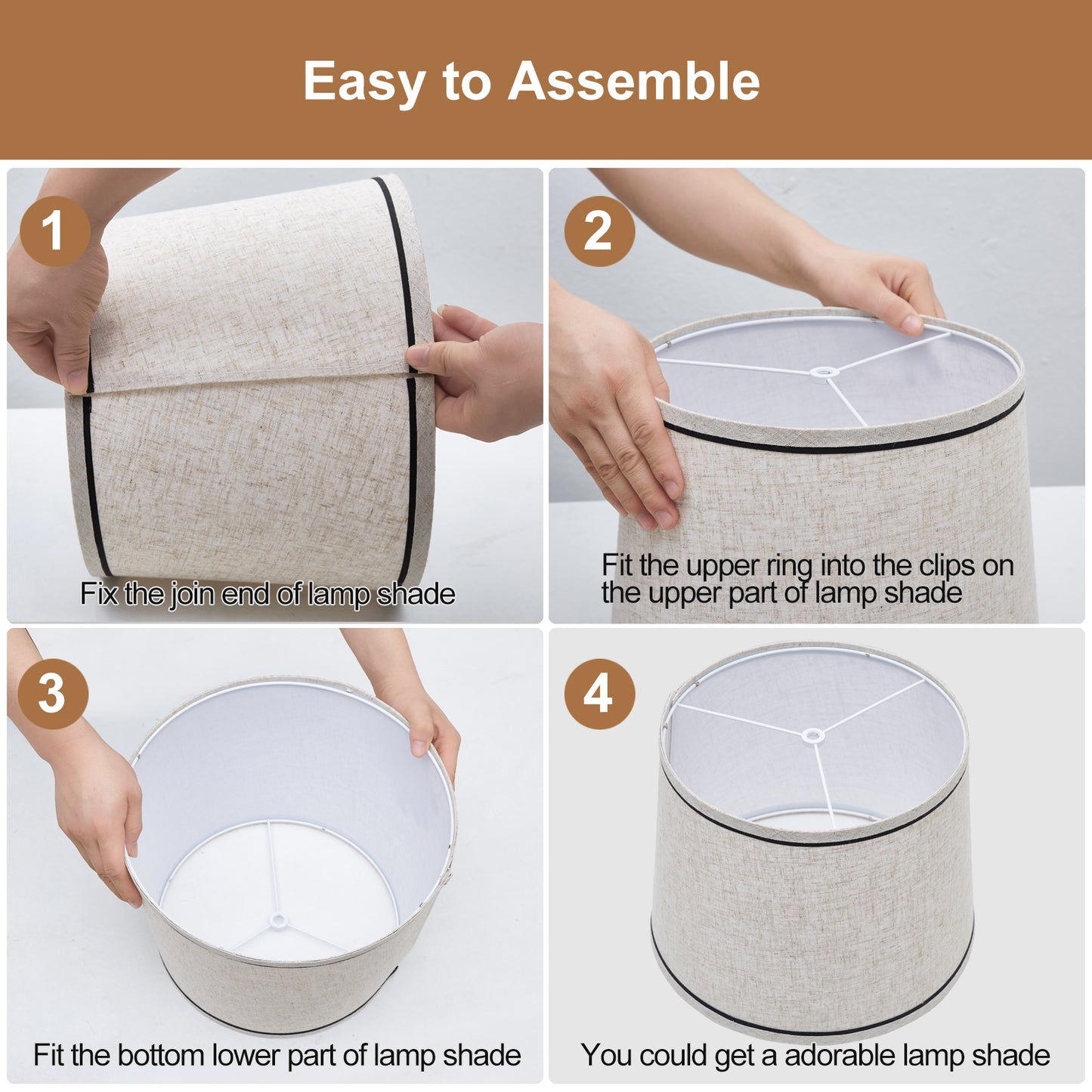 Easy to Assemble

1

Fix the join end of lamp shade

2

Fit the upper ring into the clips on the upper part of lamp shade

3

Fit the bottom lower part of lamp shade

4

You could get a adorable lamp shade