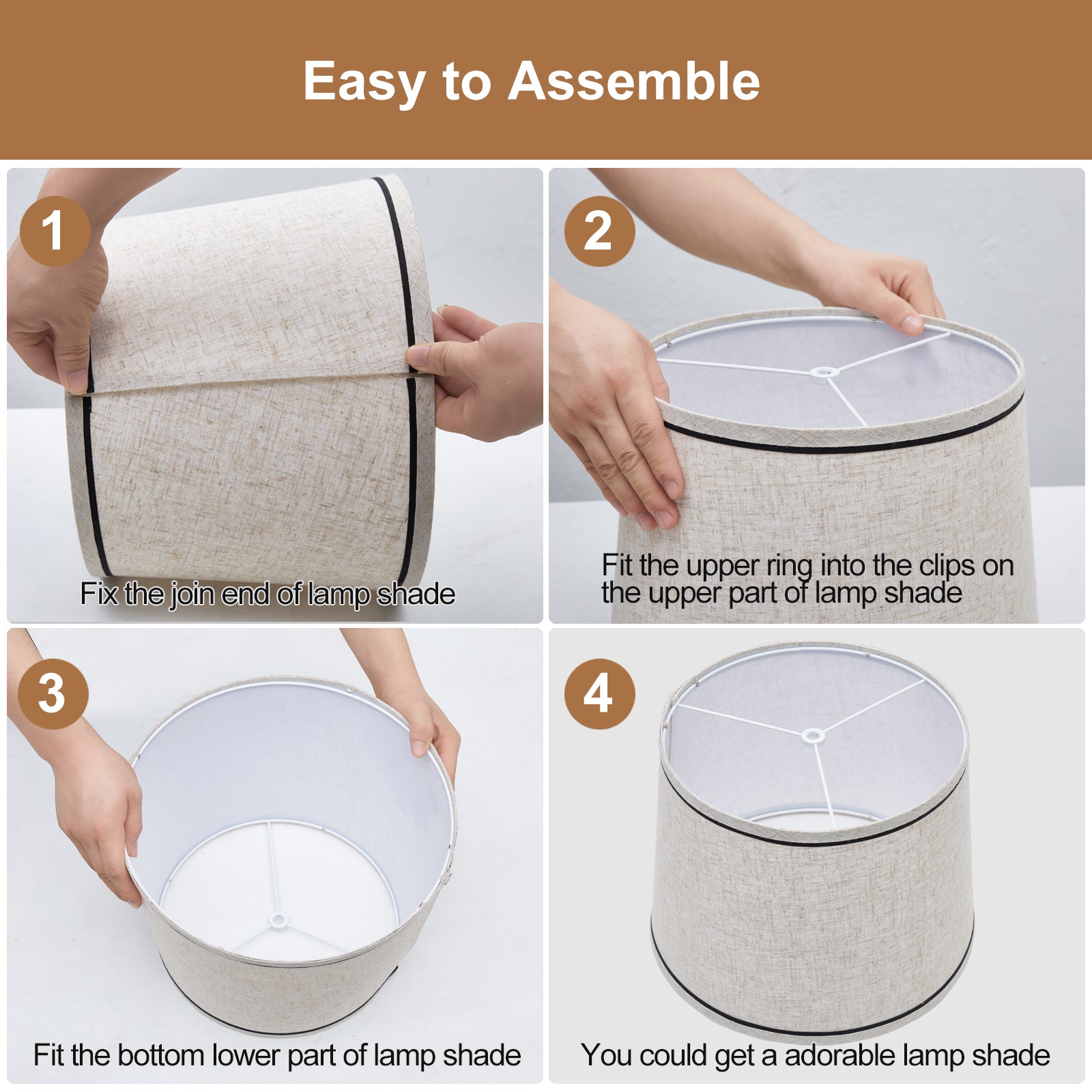 Easy to Assemble

1

Fix the join end of lamp shade

2

Fit the upper ring into the clips on the upper part of lamp shade

3

Fit the bottom lower part of lamp shade

4

You could get a adorable lamp shade