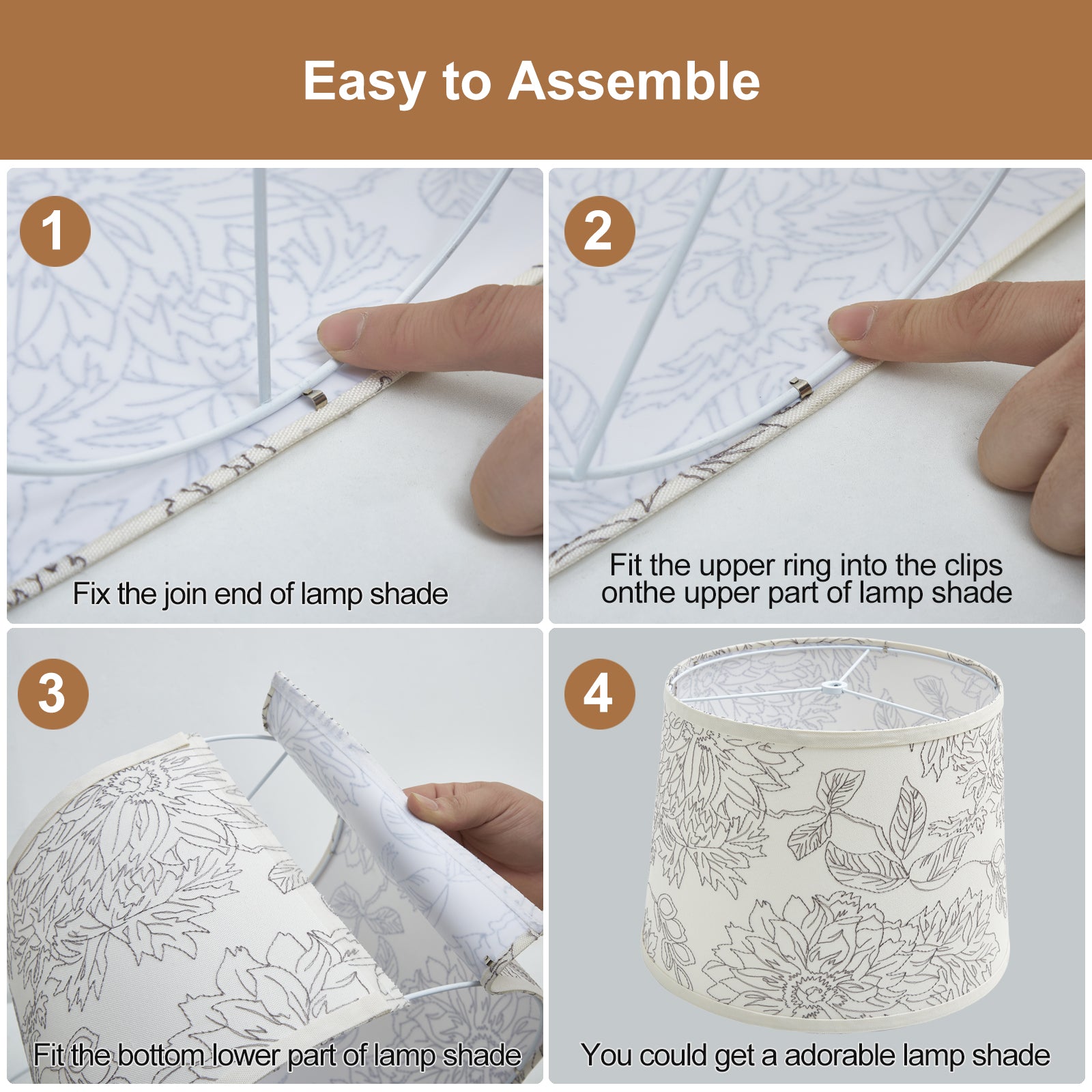 Easy to Assemble

1

Fix the join end of lamp shade

2

Fit the upper ring into the clips onthe upper part of lamp shade

3

Fit the bottom lower part of lamp shade

4

You could get a adorable lamp shade