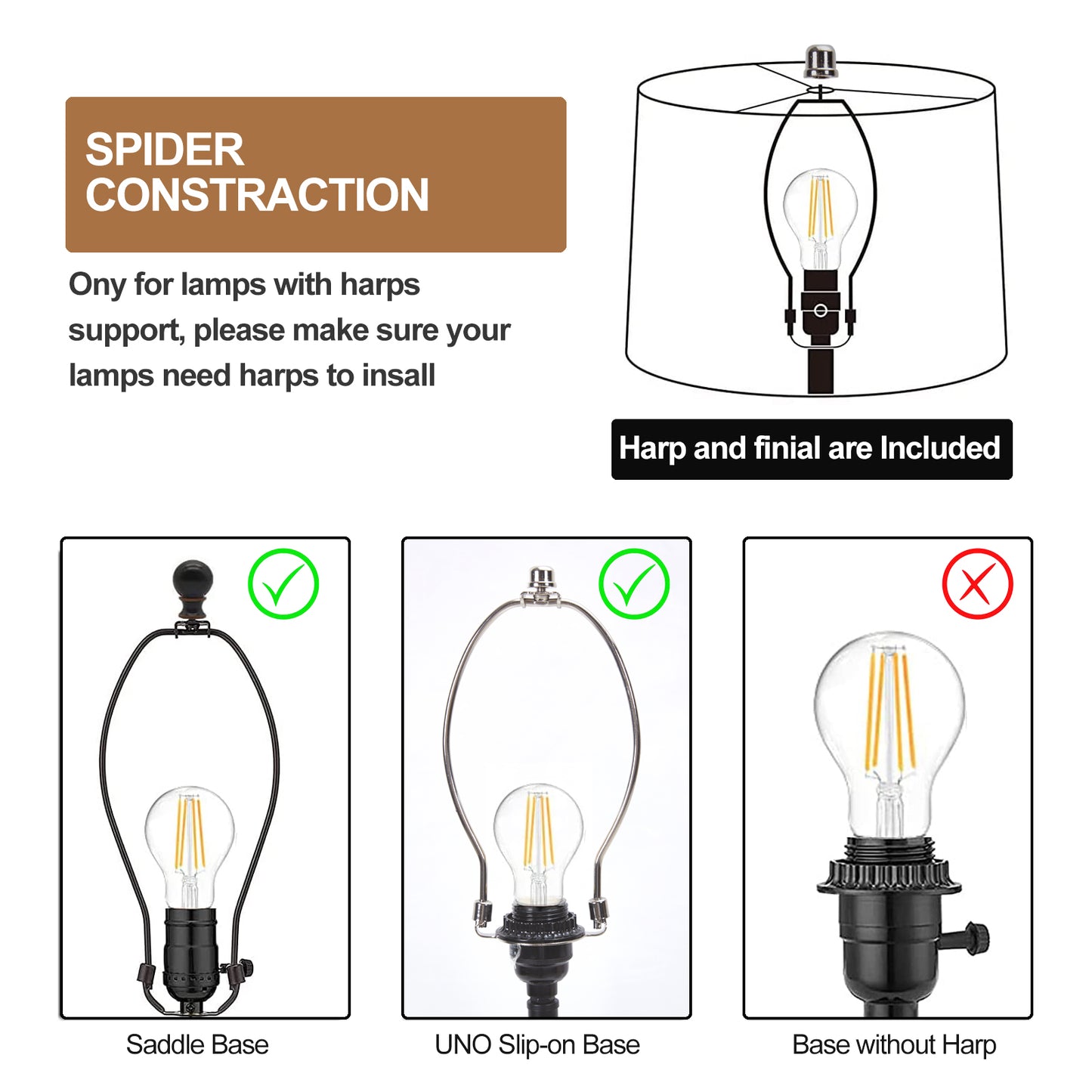 SPIDER CONSTRACTION

Ony for lamps with harps support, please make sure your lamps need harps to insall

Harp and finial are Included

Saddle Base

UNO Slip-on Base

Base without Harp