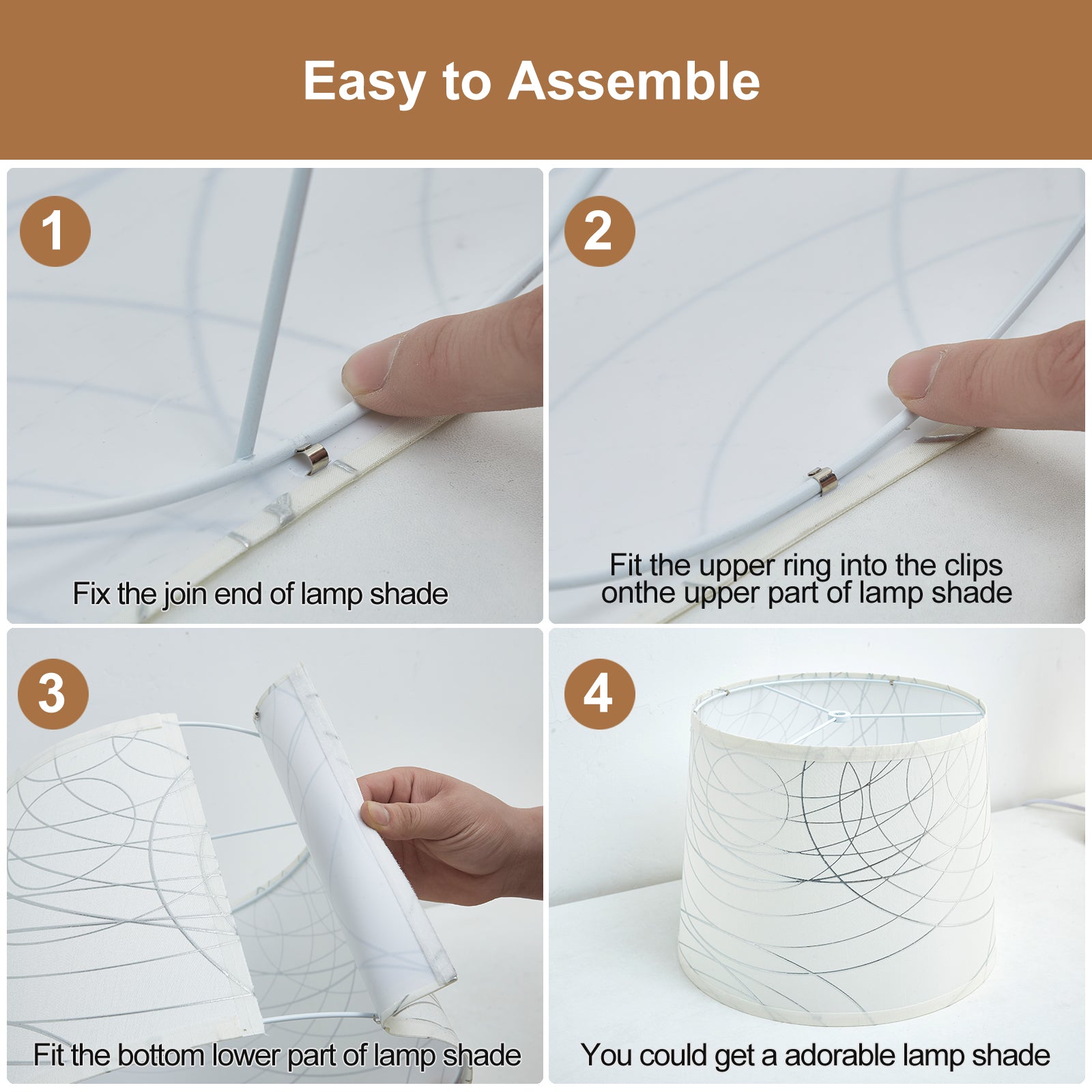 Easy to Assemble

1

Fix the join end of lamp shade

2

Fit the upper ring into the clips onthe upper part of lamp shade

3

Fit the bottom lower part of lamp shade

4

You could get a adorable lamp shade