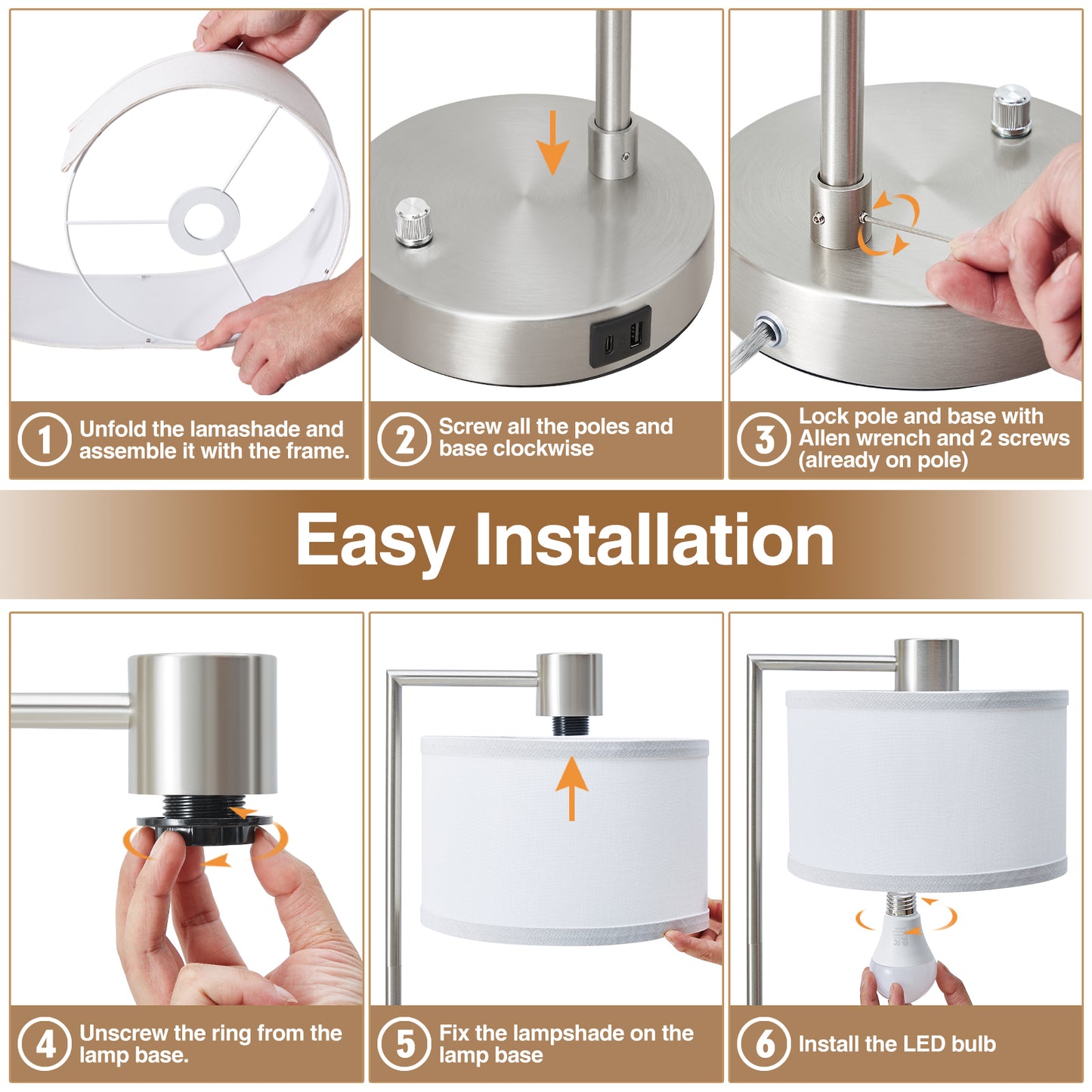 1 Unfold the lamashade and assemble it with the frame.

2 Screw all the poles and base clockwise

3 Lock pole and base with Allen wrench and 2 screws (already on pole)

Easy Installation

4 Unscrew the ring from the lamp base.

5 Fix the lampshade on the lamp base

6 Install the LED bulb