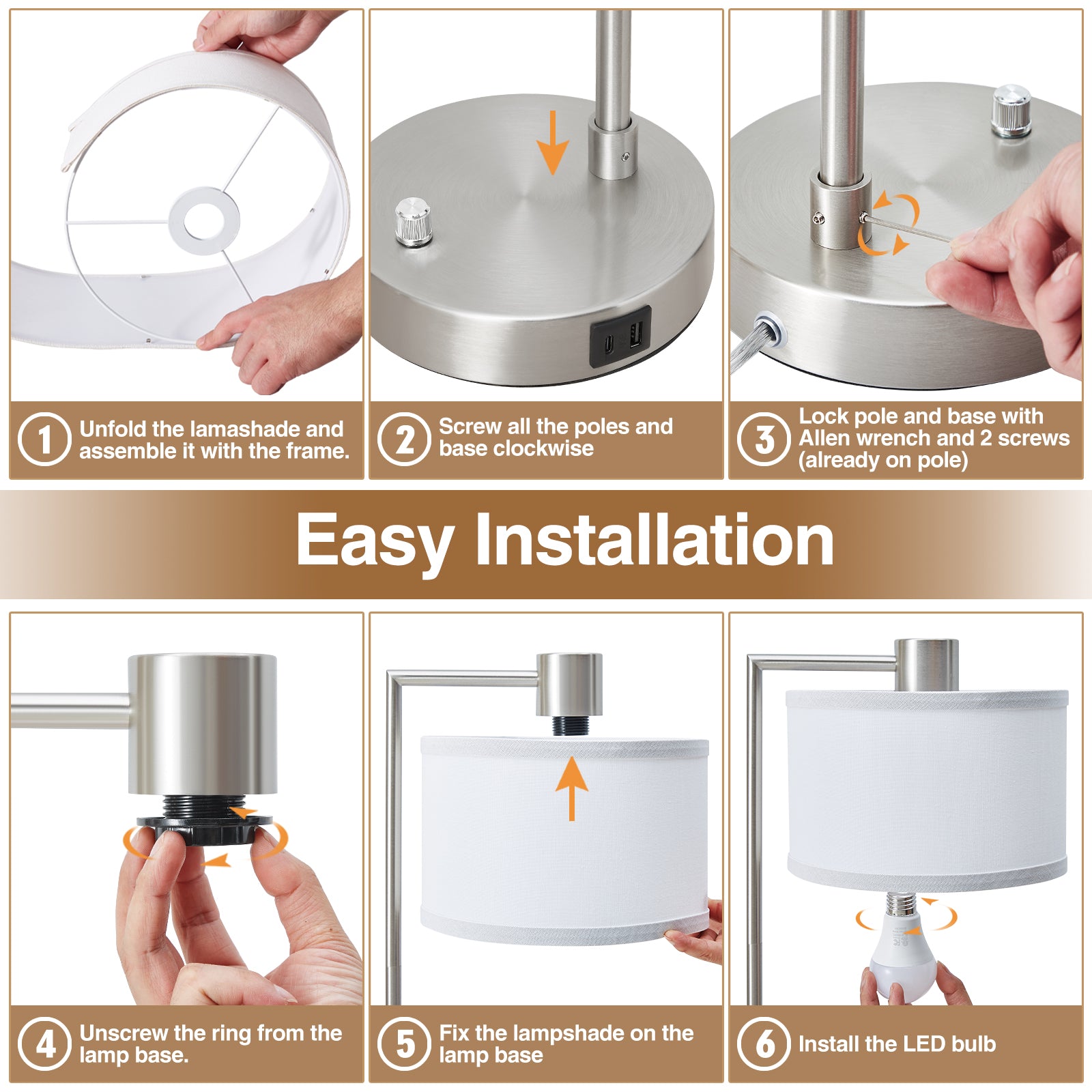 1 Unfold the lamashade and assemble it with the frame.

2 Screw all the poles and base clockwise

3 Lock pole and base with Allen wrench and 2 screws (already on pole)

Easy Installation

4 Unscrew the ring from the lamp base.

5 Fix the lampshade on the lamp base

6 Install the LED bulb