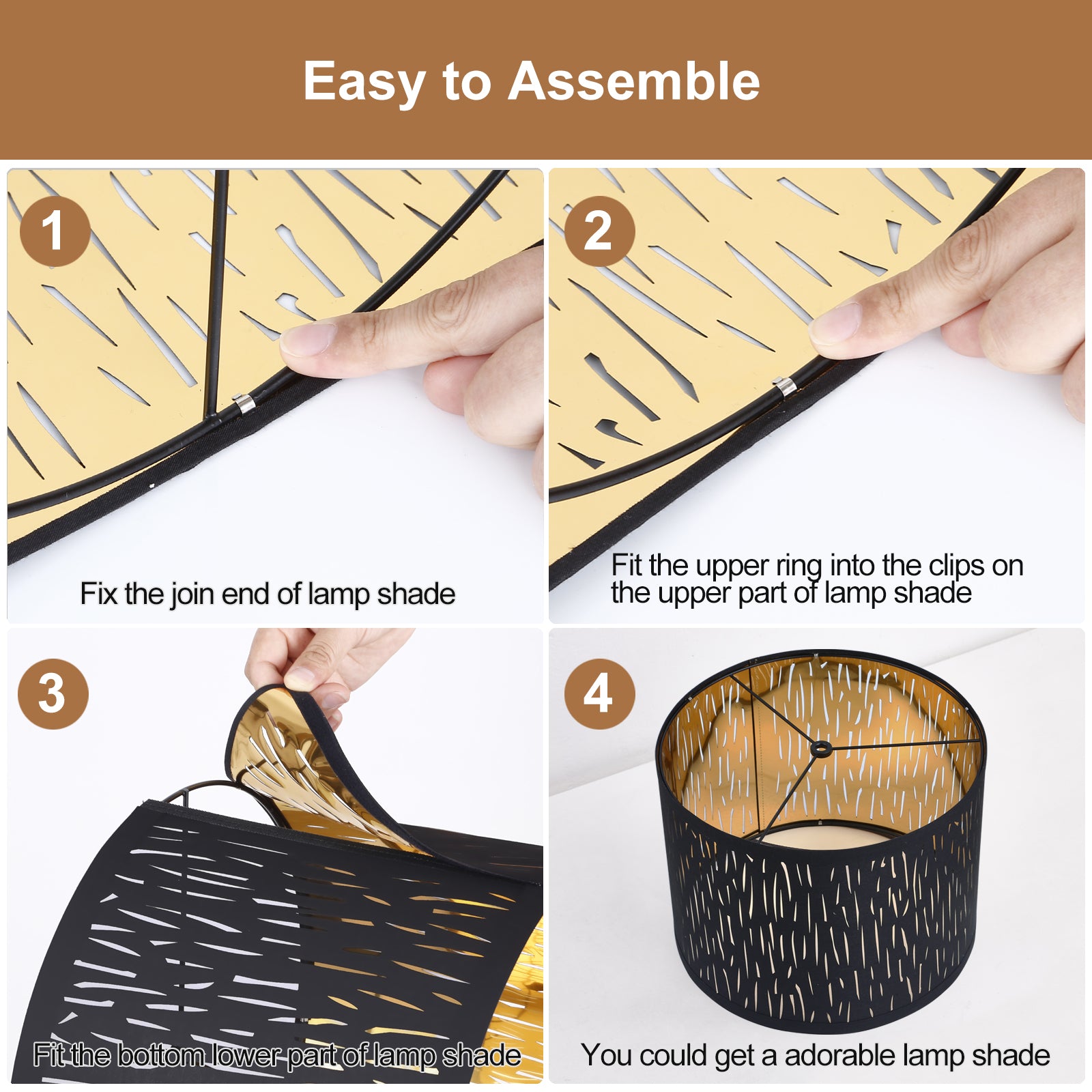 Easy to Assemble

1

Fix the join end of lamp shade

2

Fit the upper ring into the clips on the upper part of lamp shade

3

Fit the bottom lower part of lamp shade

4

You could get a adorable lamp shade