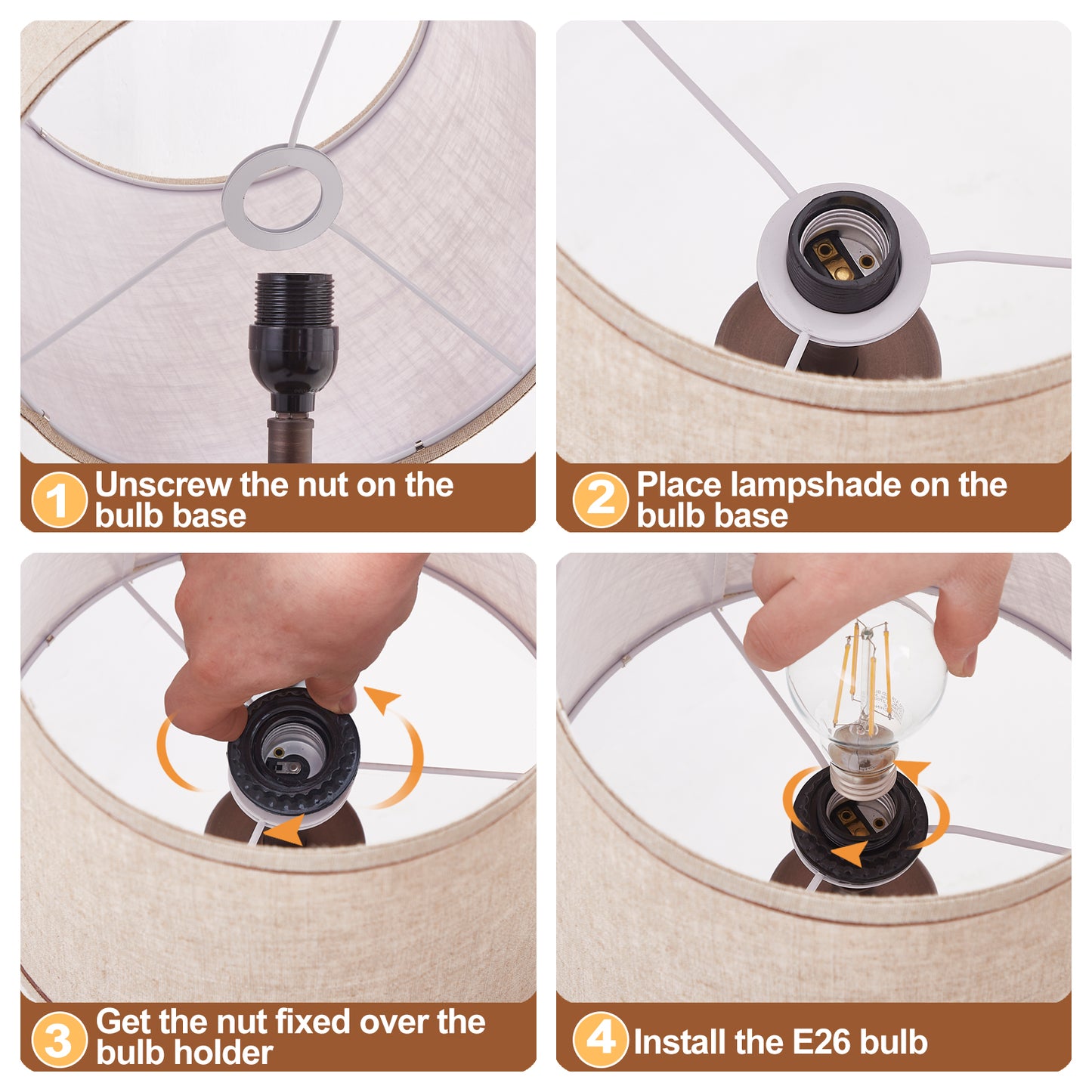 1 Unscrew the nut on the bulb base

2 Place lampshade on the bulb base

3 Get the nut fixed over the bulb holder

4 Install the E26 bulb