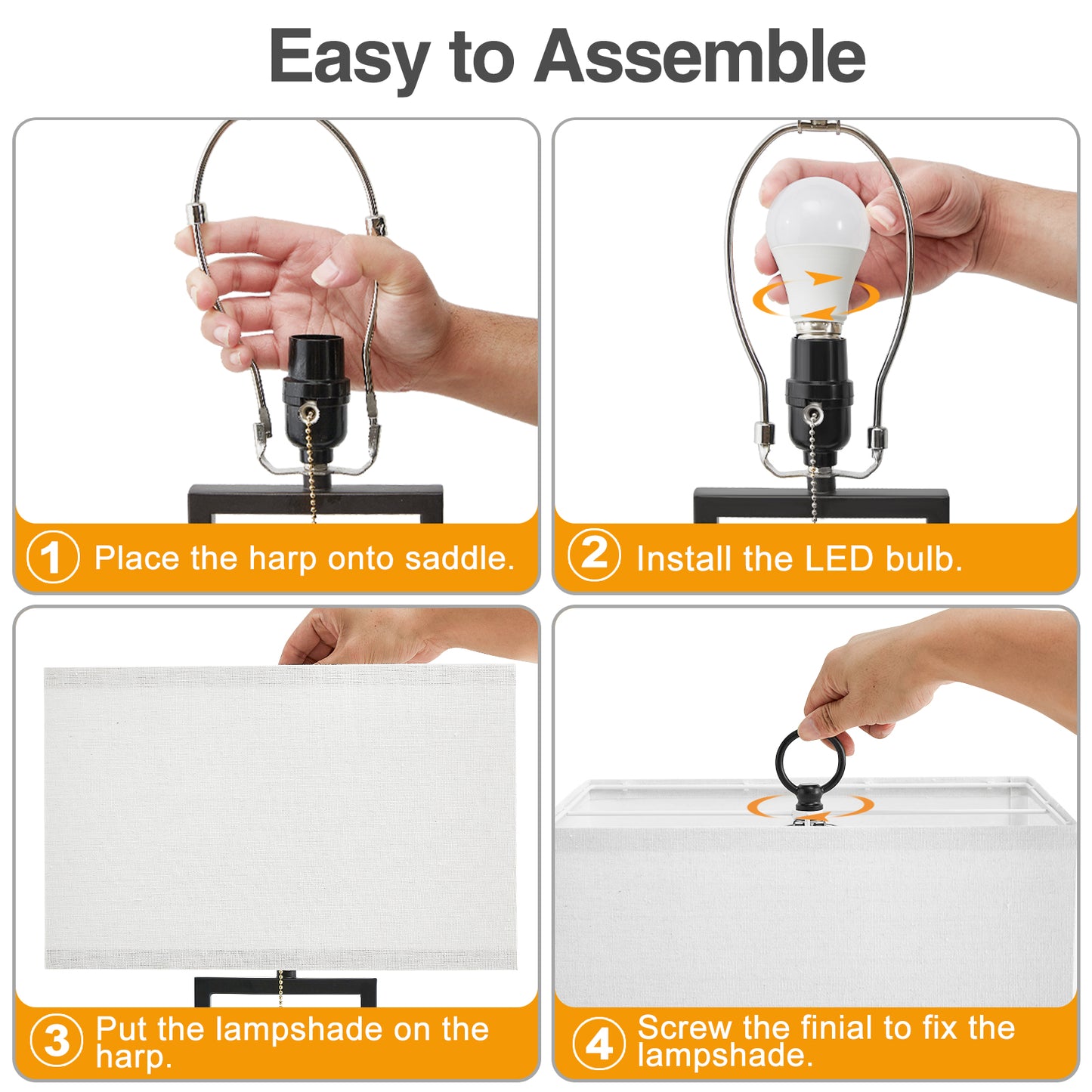 Easy to Assemble

1 Place the harp onto saddle.

2 Install the LED bulb.

3 Put the lampshade on the harp.

4 Screw the finial to fix the lampshade.