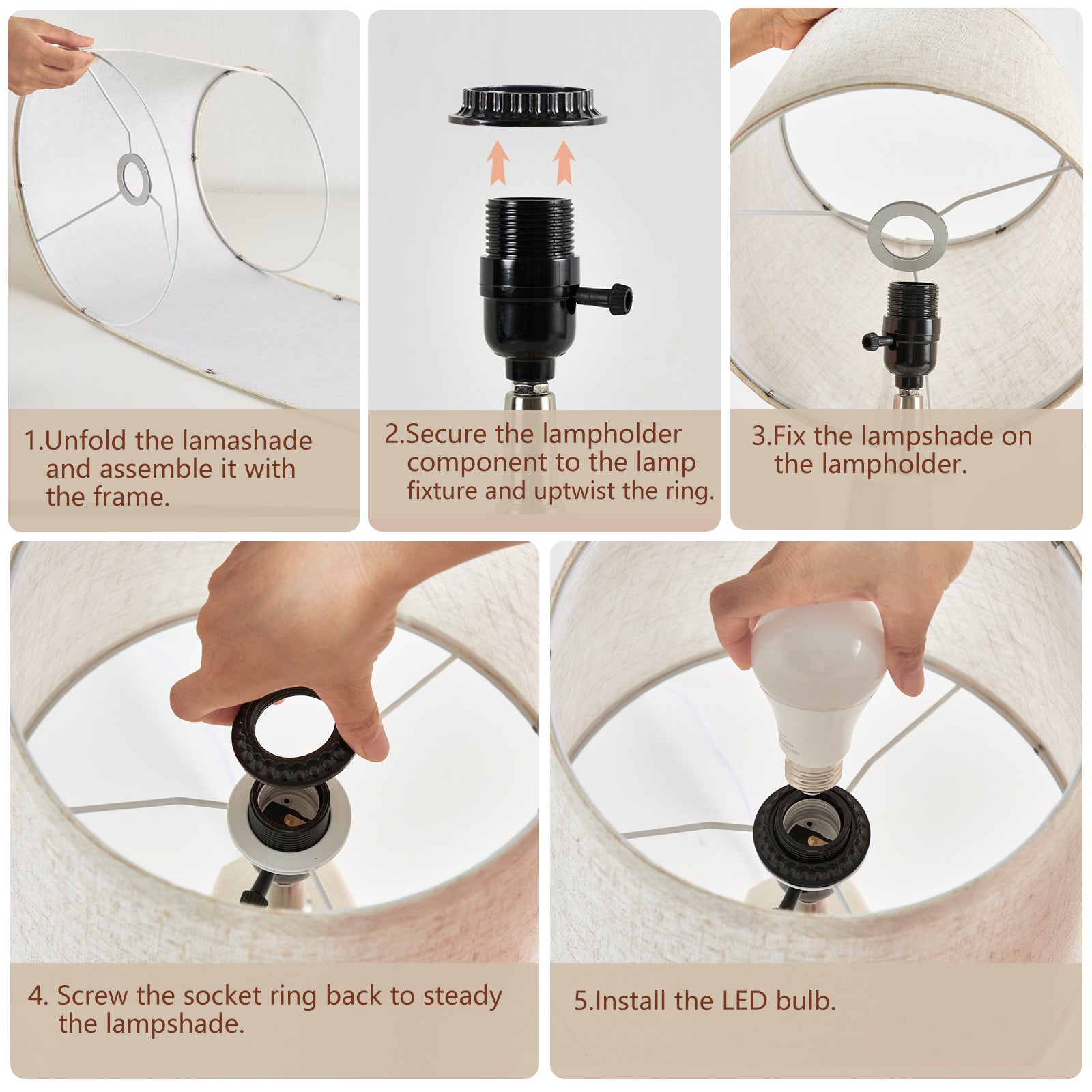 1.Unfold the lamashade and assemble it with the frame.

2.Secure the lampholder component to the lamp fixture and uptwist the ring.

3.Fix the lampshade on the lampholder.

4. Screw the socket ring back to steady the lampshade.

5.Install the LED bulb.