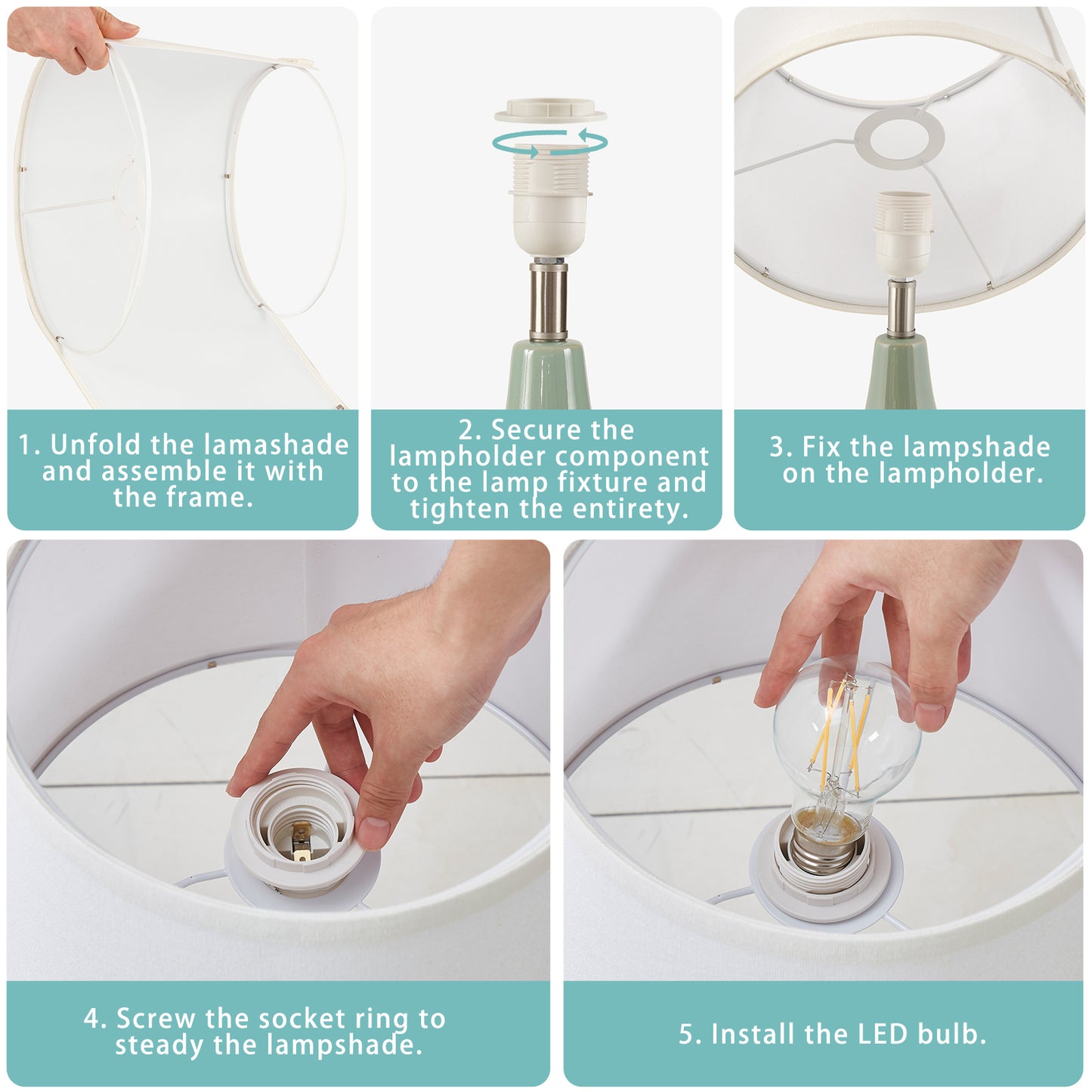 1. Unfold the lamashade and assemble it with the frame.

2. Secure the lampholder component to the lamp fixture and tighten the entirety.

3. Fix the lampshade on the lampholder.

4. Screw the socket ring to steady the lampshade.

5. Install the LED bulb.