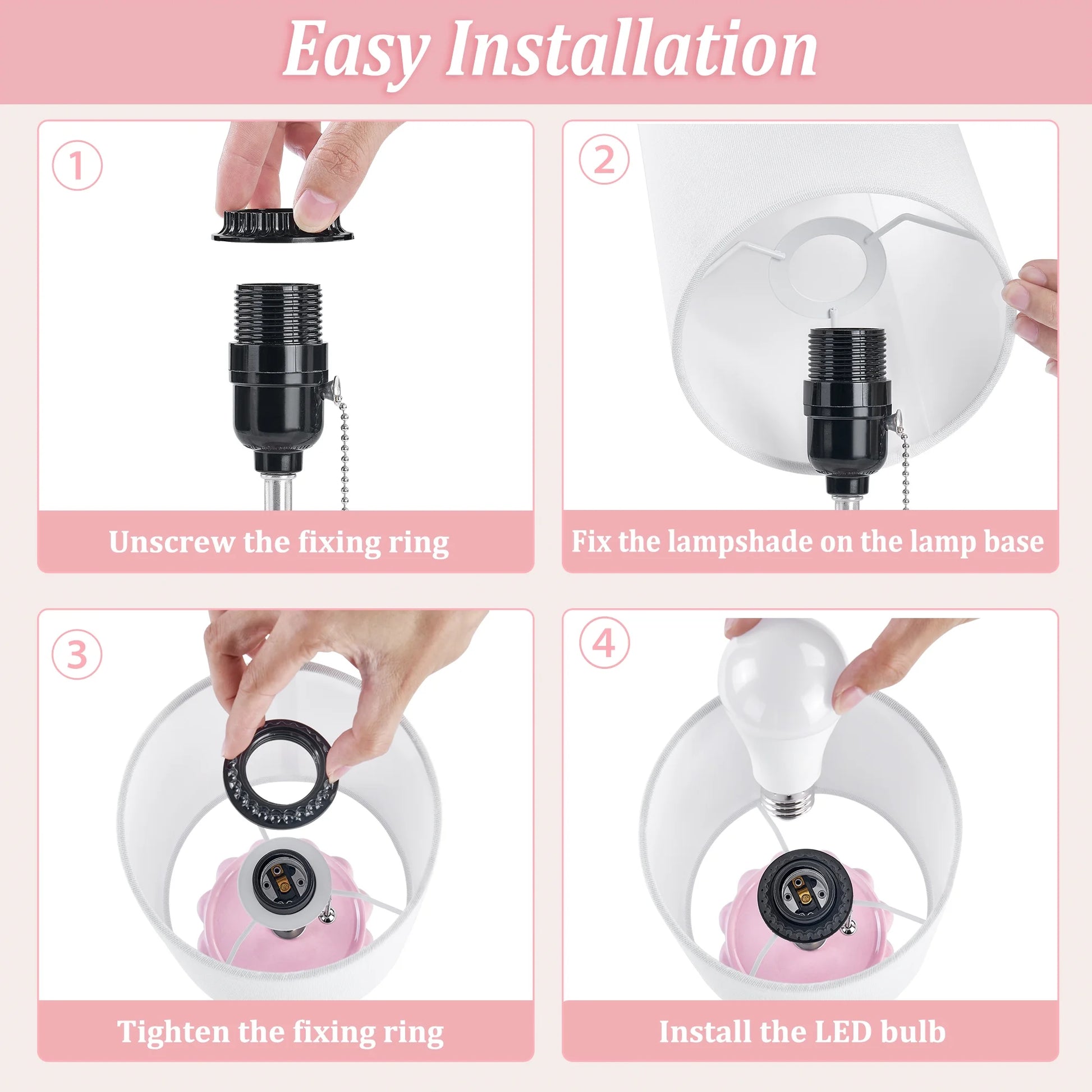 Easy Installation

1

Unscrew the fixing ring

2

Fix the lampshade on the lamp base

3

Tighten the fixing ring

4

Install the LED bulb