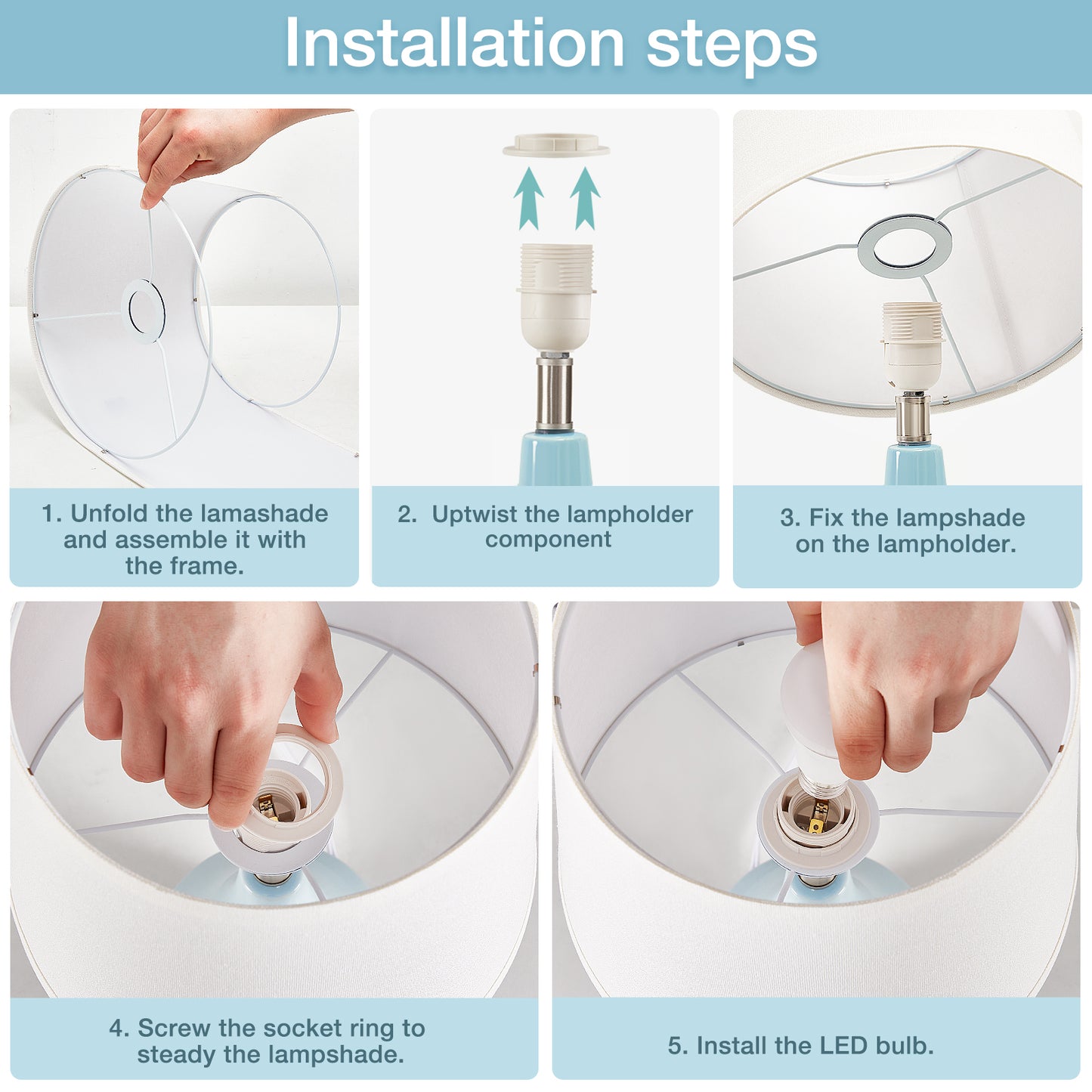 Installation steps

1. Unfold the lamashade and assemble it with the frame.

2. Uptwist the lampholder component

3. Fix the lampshade on the lampholder.

4. Screw the socket ring to steady the lampshade.

5. Install the LED bulb.