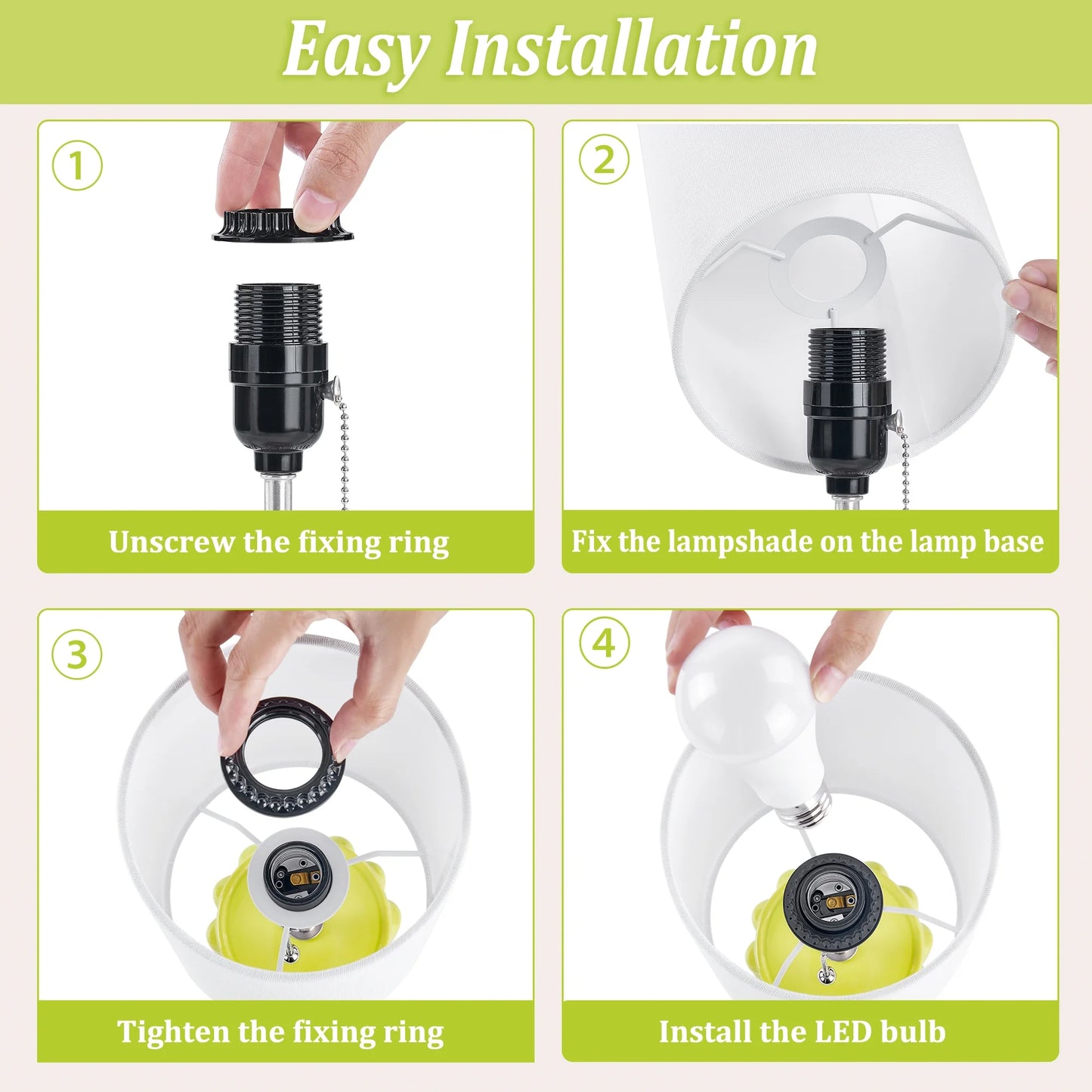 Easy Installation

1

Unscrew the fixing ring

2

Fix the lampshade on the lamp base

3

Tighten the fixing ring

4

Install the LED bulb