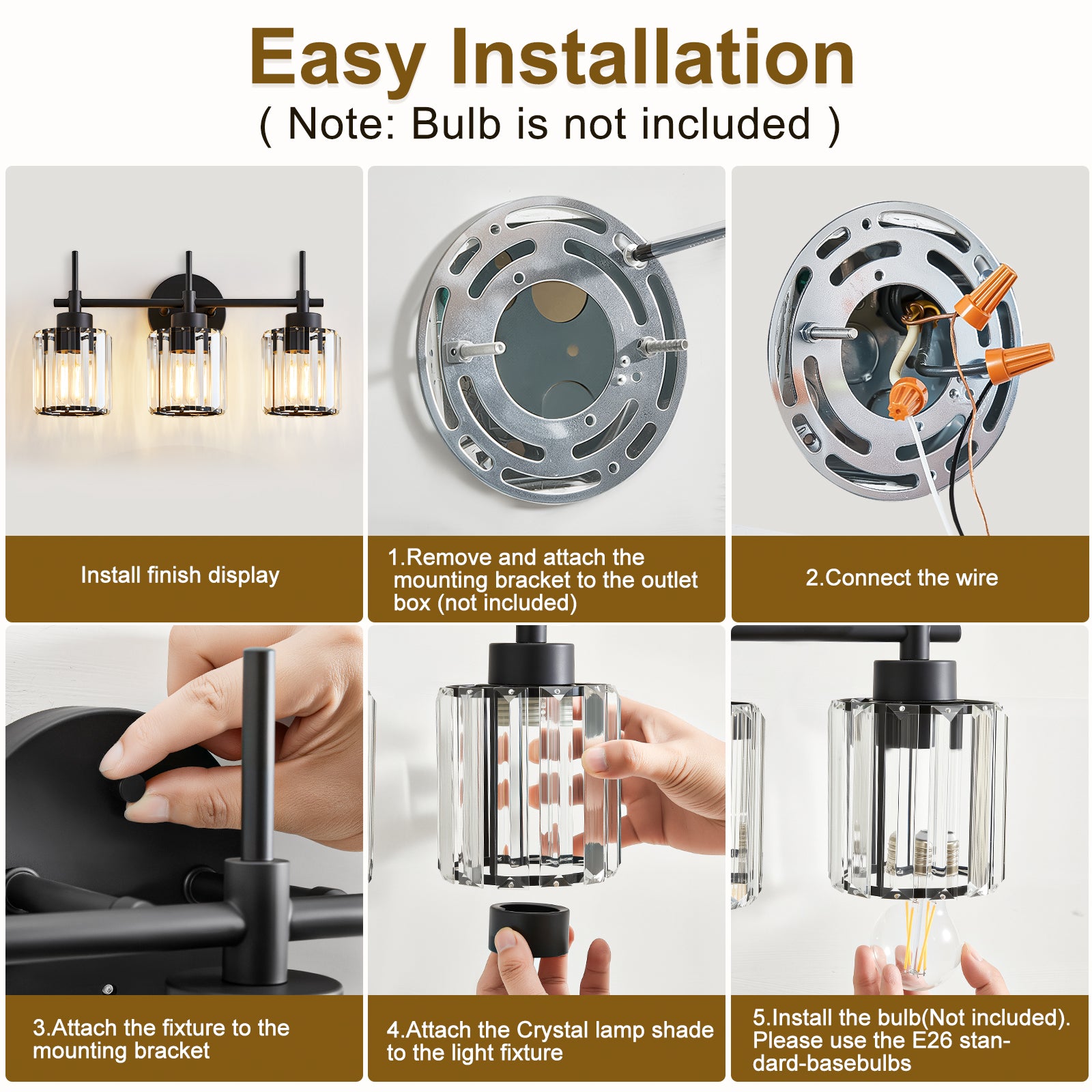 Easy Installation
( Note: Bulb is not included )

Install finish display

1.Remove and attach the mounting bracket to the outlet box (not included)

2.Connect the wire

3.Attach the fixture to the mounting bracket

4.Attach the Crystal lamp shade to the light fixture

5.Install the bulb(Not included). Please use the E26 standard-basebulbs