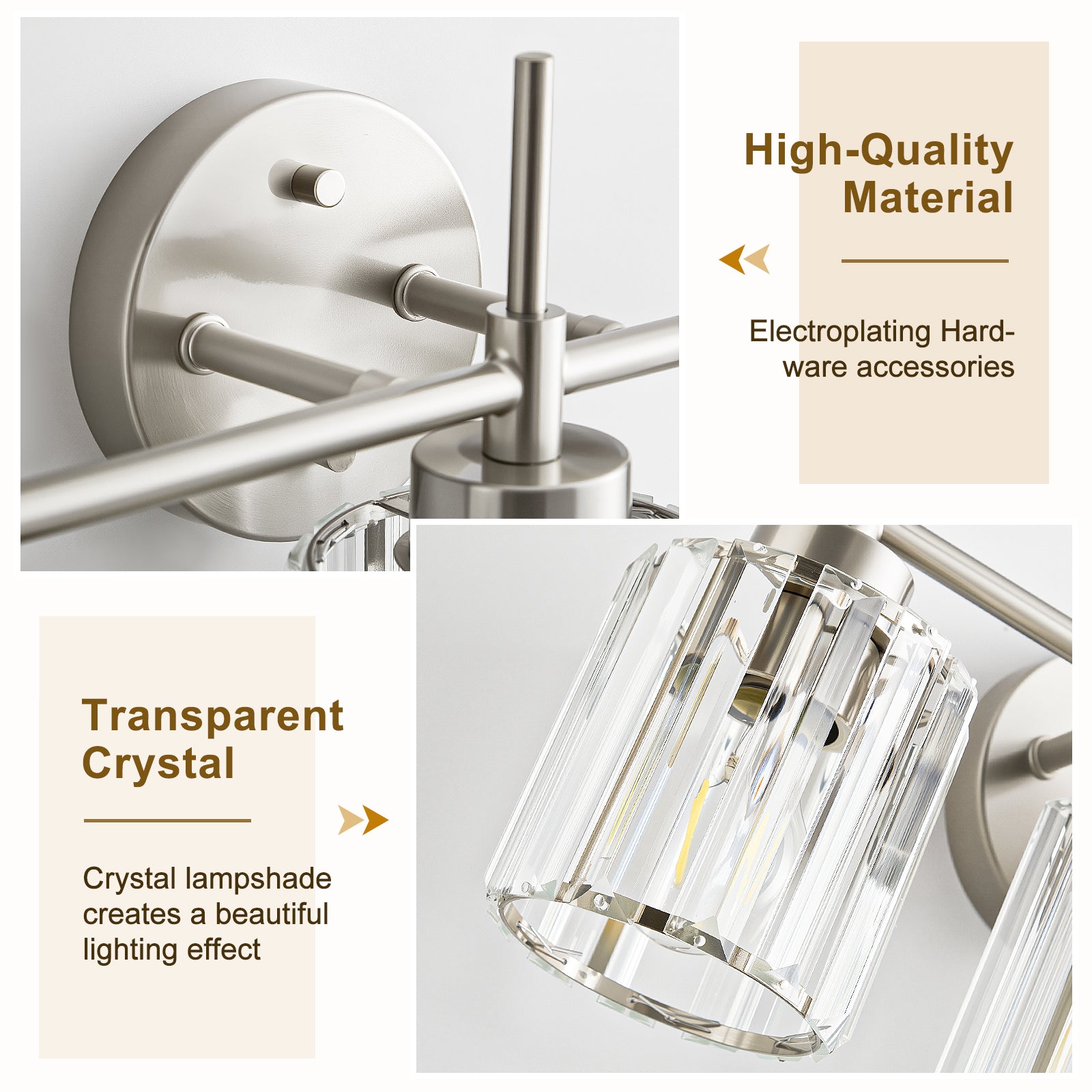 High-Quality Material

Electroplating Hardware accessories

Transparent Crystal

Crystal lampshade creates a beautiful lighting effect