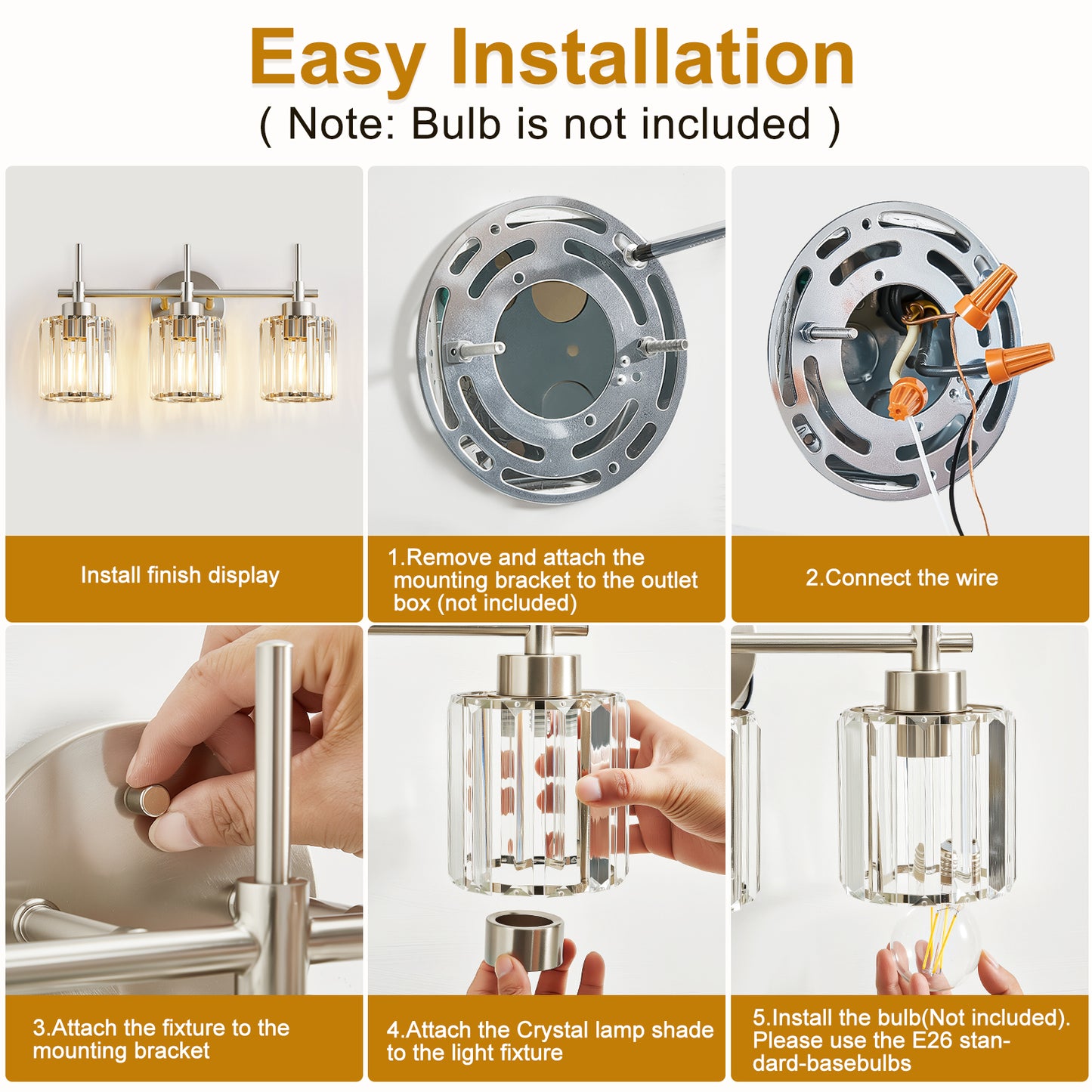 Easy Installation
( Note: Bulb is not included )

Install finish display

1.Remove and attach the mounting bracket to the outlet box (not included)

2.Connect the wire

3.Attach the fixture to the mounting bracket

4.Attach the Crystal lamp shade to the light fixture

5.Install the bulb(Not included). Please use the E26 standard-basebulbs