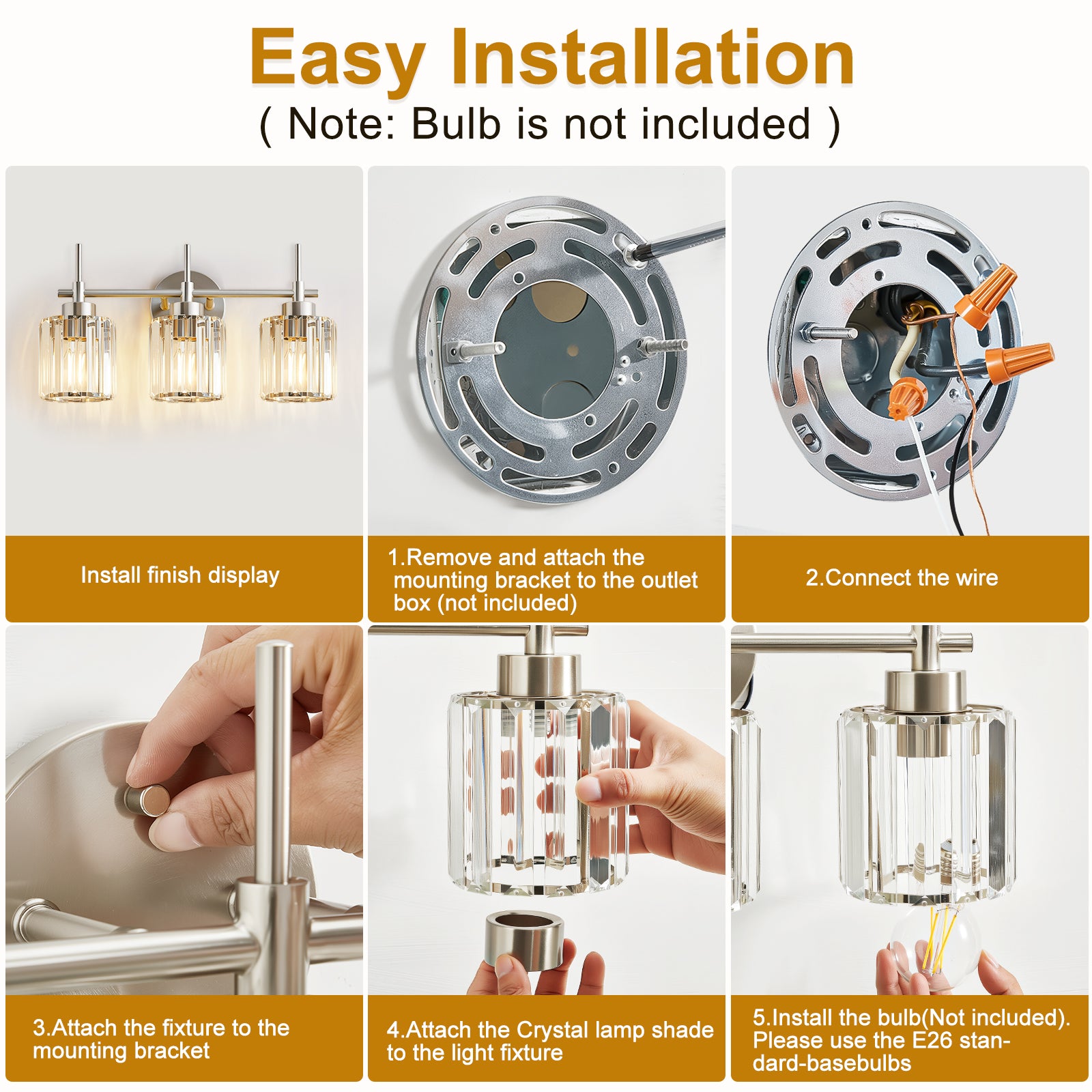 Easy Installation
( Note: Bulb is not included )

Install finish display

1.Remove and attach the mounting bracket to the outlet box (not included)

2.Connect the wire

3.Attach the fixture to the mounting bracket

4.Attach the Crystal lamp shade to the light fixture

5.Install the bulb(Not included). Please use the E26 standard-basebulbs