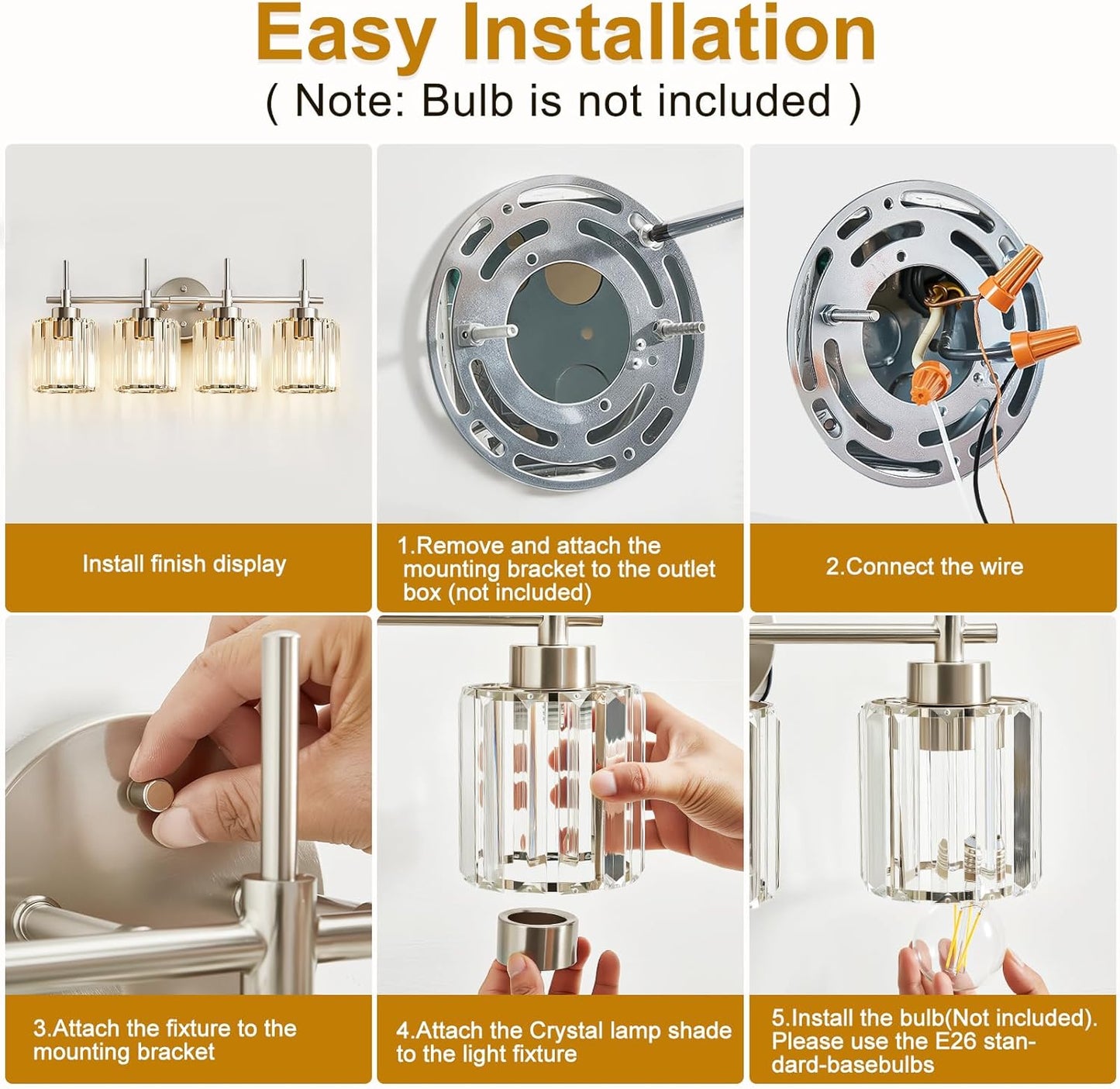 Easy Installation
( Note: Bulb is not included )

Install finish display

1.Remove and attach the mounting bracket to the outlet box (not included)

2.Connect the wire

3.Attach the fixture to the mounting bracket

4.Attach the Crystal lamp shade to the light fixture

5.Install the bulb(Not included). Please use the E26 standard-basebulbs