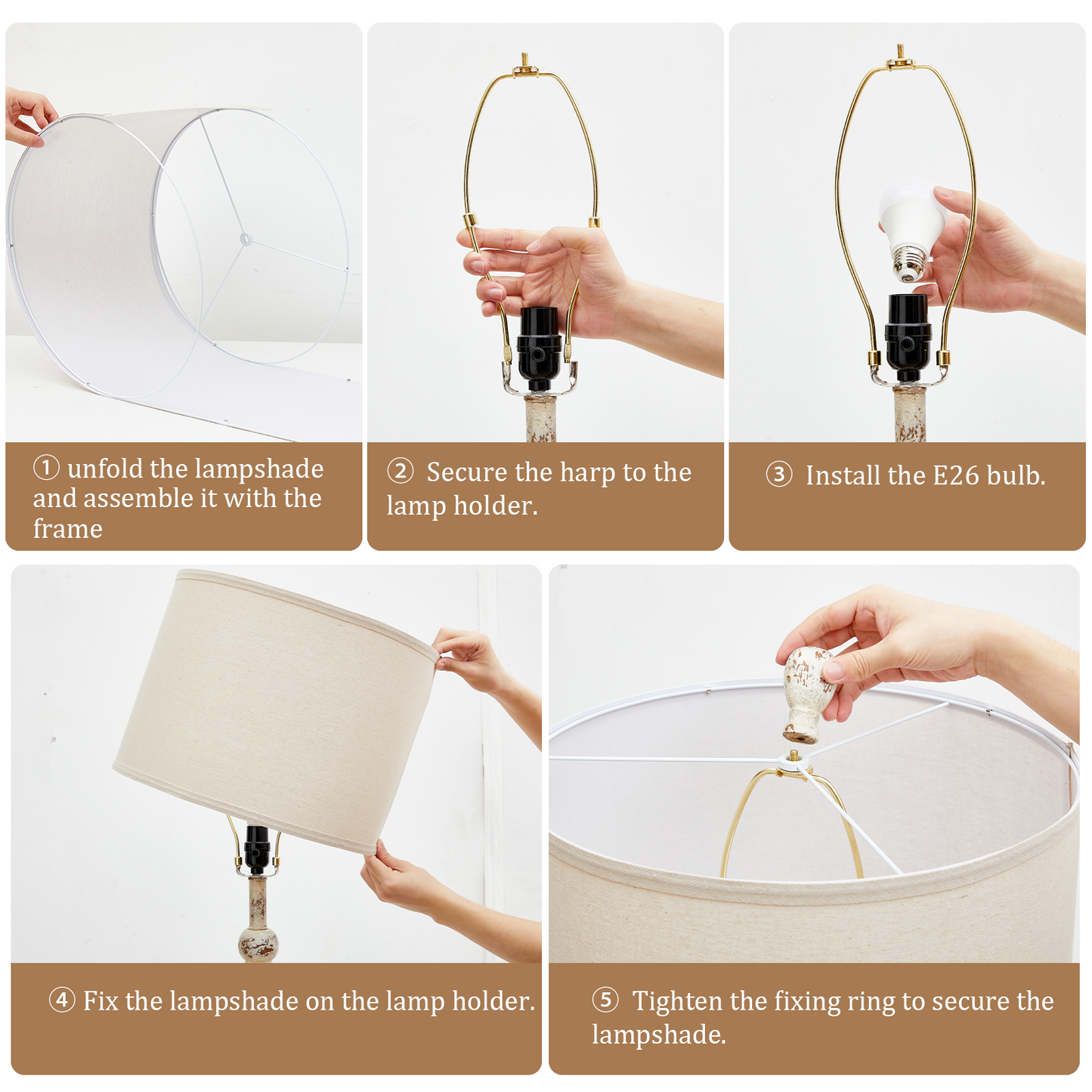 ① unfold the lampshade and assemble it with the frame

② Secure the harp to the lamp holder.

③ Install the E26 bulb.

④ Fix the lampshade on the lamp holder.

⑤ Tighten the fixing ring to secure the lampshade.