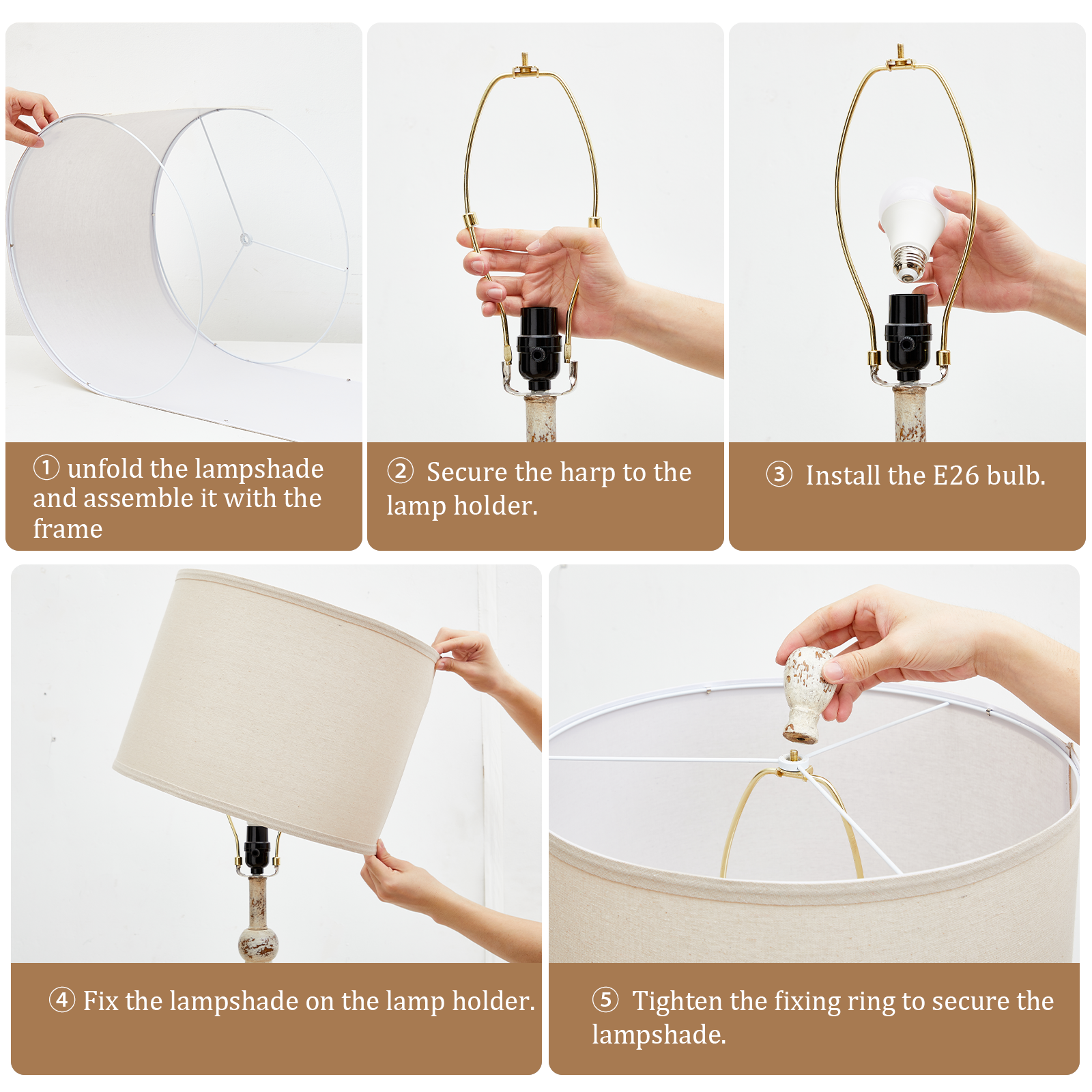 ① unfold the lampshade and assemble it with the frame

② Secure the harp to the lamp holder.

③ Install the E26 bulb.

④ Fix the lampshade on the lamp holder.

⑤ Tighten the fixing ring to secure the lampshade.