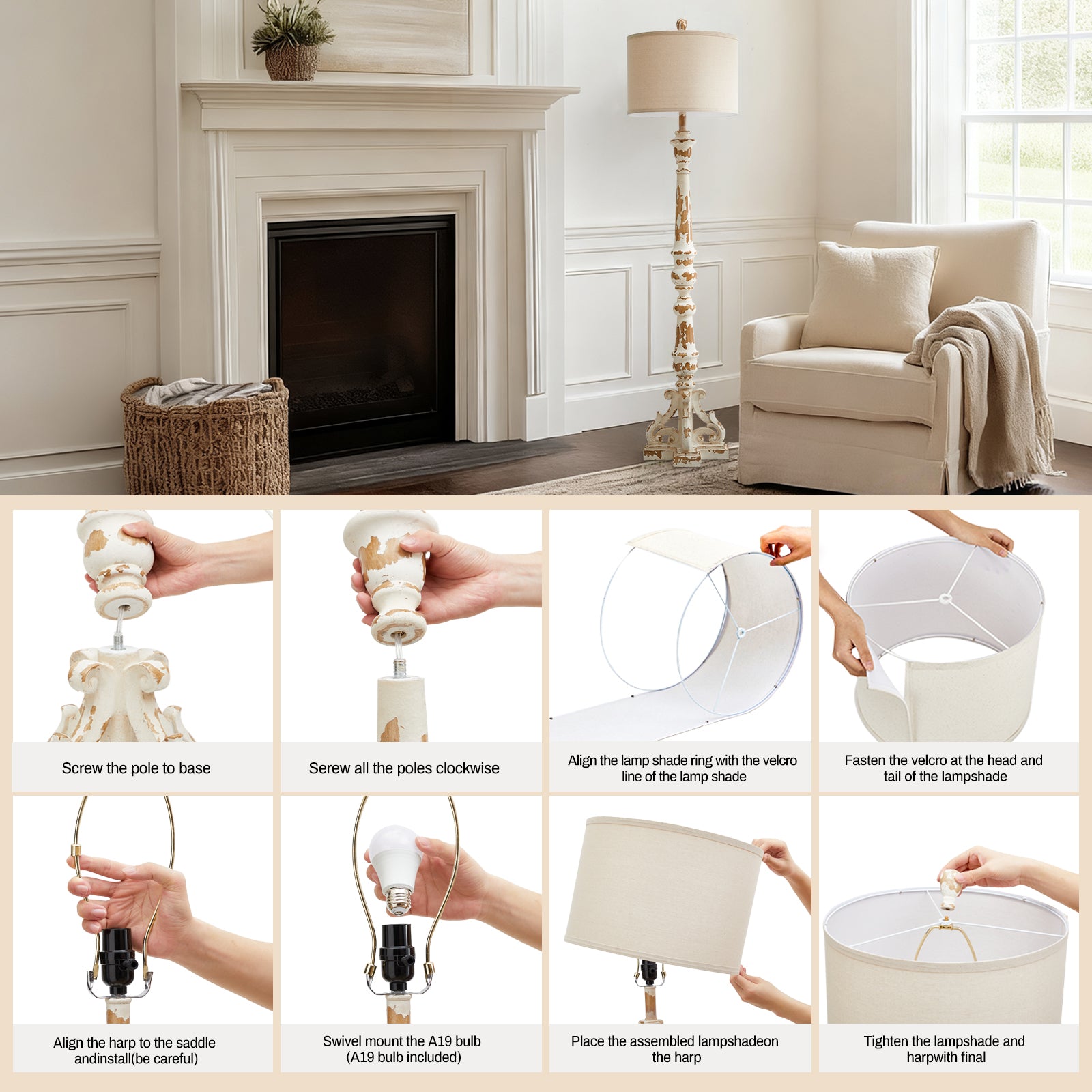 Screw the pole to base

Serew all the poles clockwise

Align the lamp shade ring with the velcro line of the lamp shade

Fasten the velcro at the head and tail of the lampshade

Align the harp to the saddle andinstall(be careful)

Swivel mount the A19 bulb (A19 bulb included)

Place the assembled lampshadeon the harp

Tighten the lampshade and harpwith final