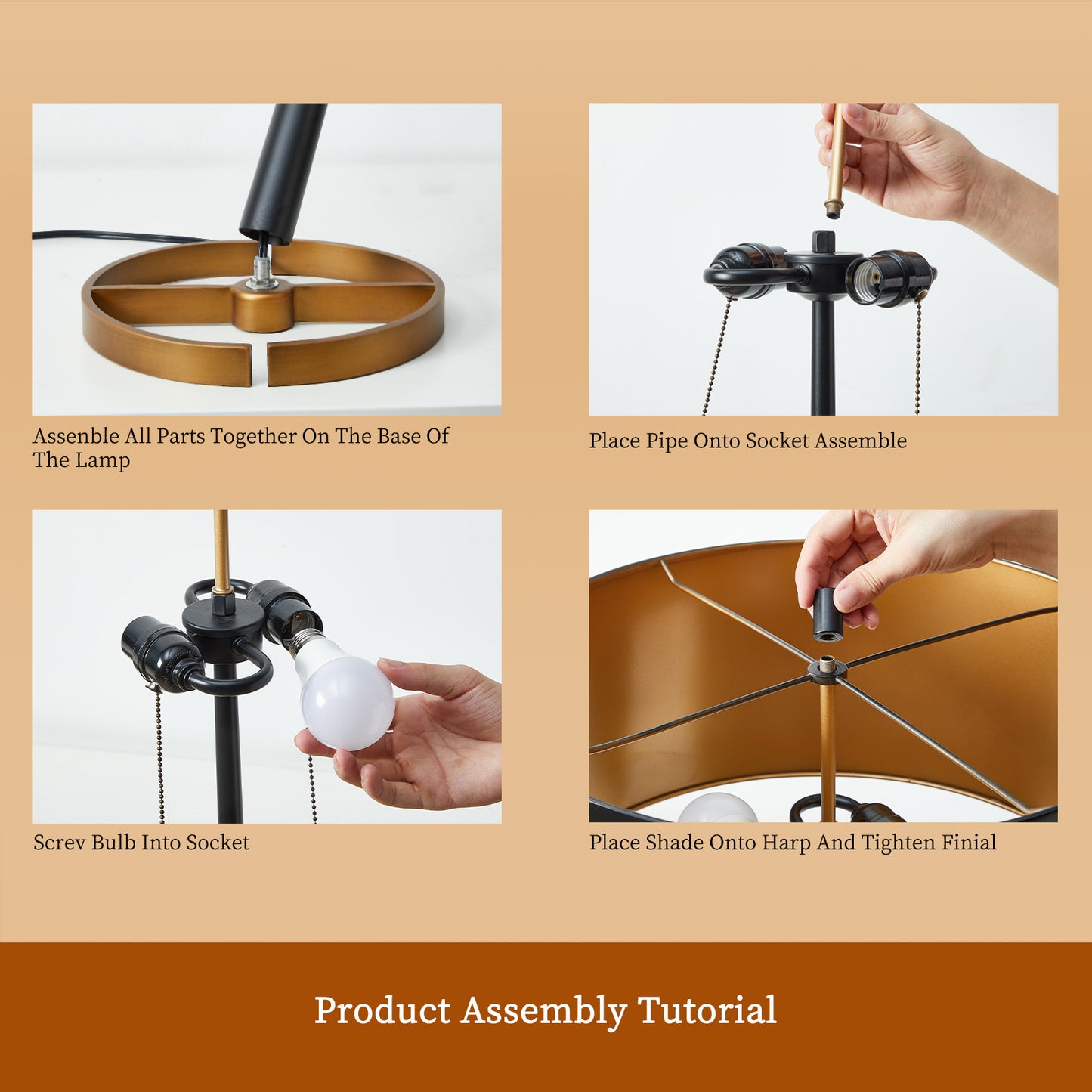 Assenble All Parts Together On The Base Of The Lamp

Place Pipe Onto Socket Assemble

Screv Bulb Into Socket

Place Shade Onto Harp And Tighten Finial

Product Assembly Tutorial