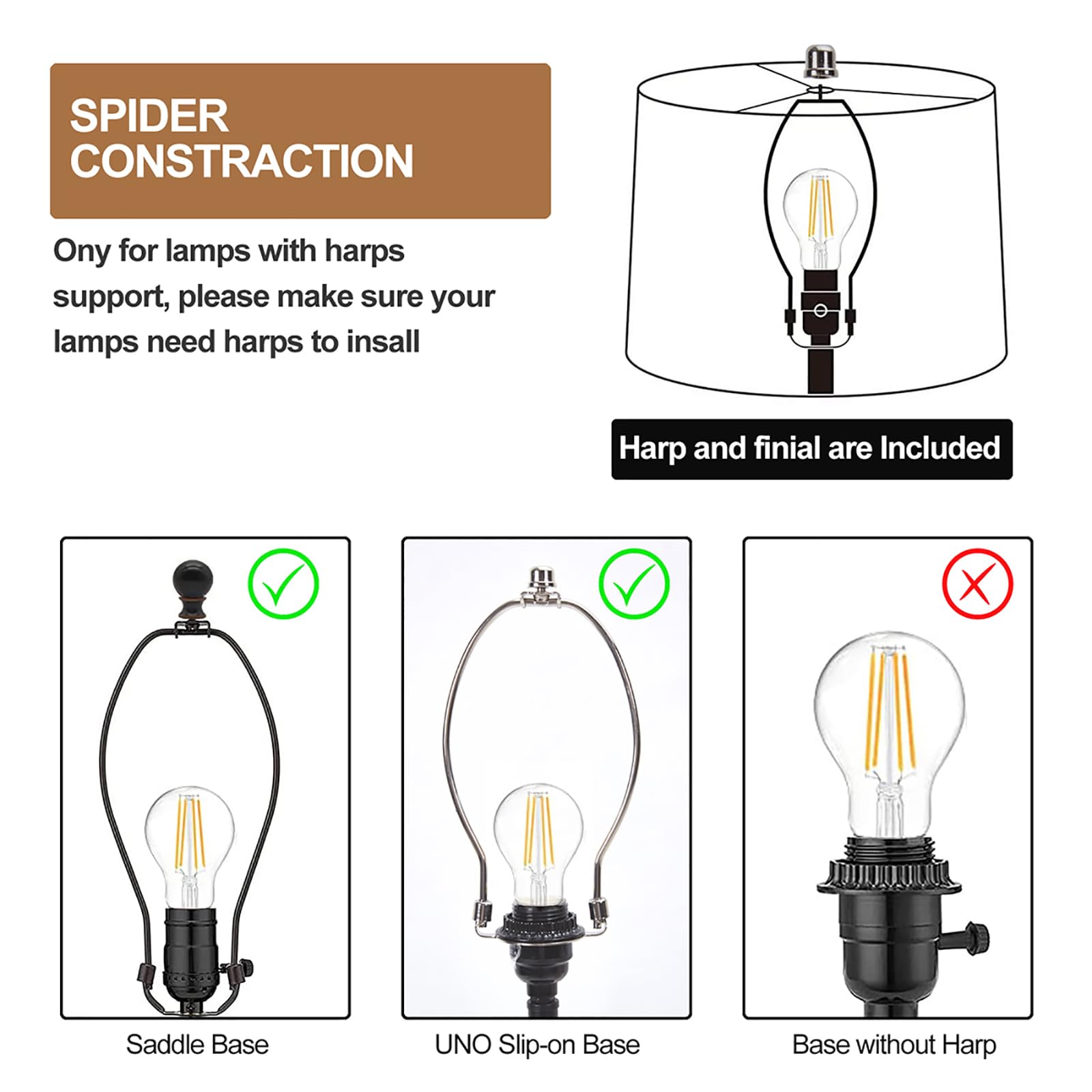 SPIDER CONSTRACTION

Ony for lamps with harps support, please make sure your lamps need harps to insall

Harp and finial are Included

Saddle Base

UNO Slip-on Base

Base without Harp