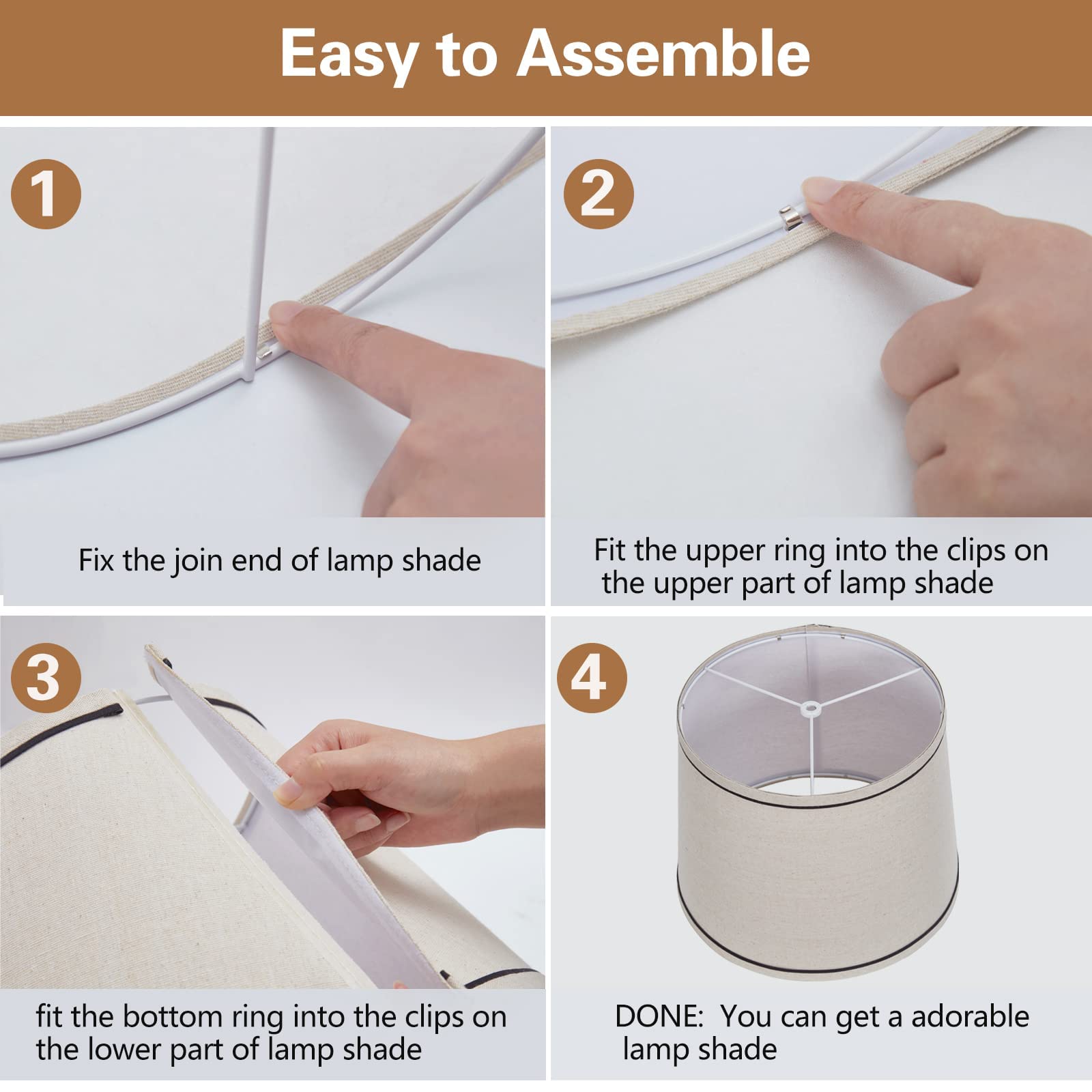 Easy to Assemble

1

Fix the join end of lamp shade

2

Fit the upper ring into the clips on the upper part of lamp shade

3

fit the bottom ring into the clips on the lower part of lamp shade

4

DONE: You can get a adorable lamp shade